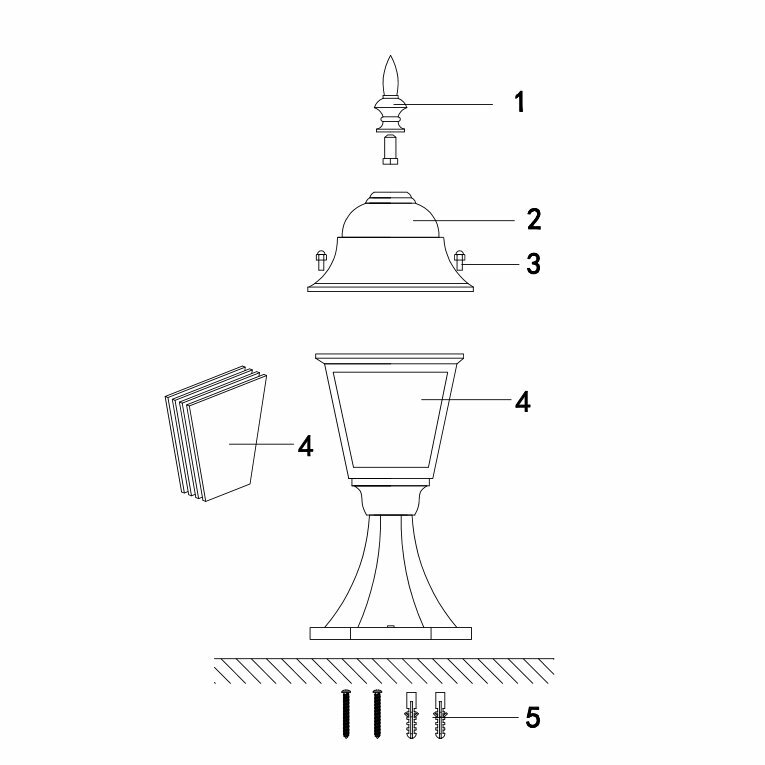 1
2
3
4
4
5