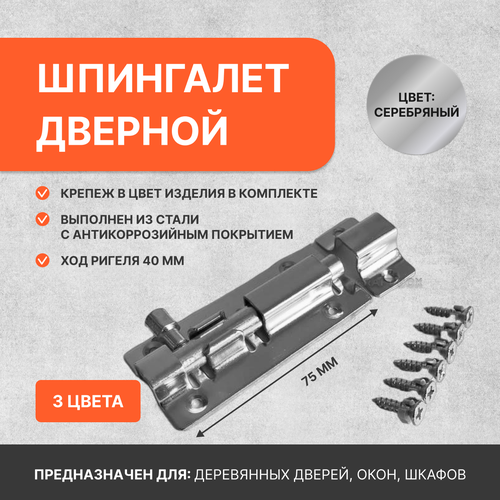 ШПИНГАЛЕТ ДВЕРНОЙ

ЦВЕТ: СЕРЕБРЯНЫЙ

КРЕПЕЖ В ЦВЕТ ИЗДЕЛИЯ В КОМПЛЕКТЕ

ВЫПОЛНЕН ИЗ СТАЛИ С АНТИКОРРОЗИЙНЫМ ПОКРЫТИЕМ

ХОД РИГЕЛЯ 40 ММ

75 ММ

3 ЦВЕТА

ПРЕДНАЗНАЧЕН ДЛЯ: ДЕРЕВЯННЫХ ДВЕРЕЙ, ОКОН, ШКАФОВ