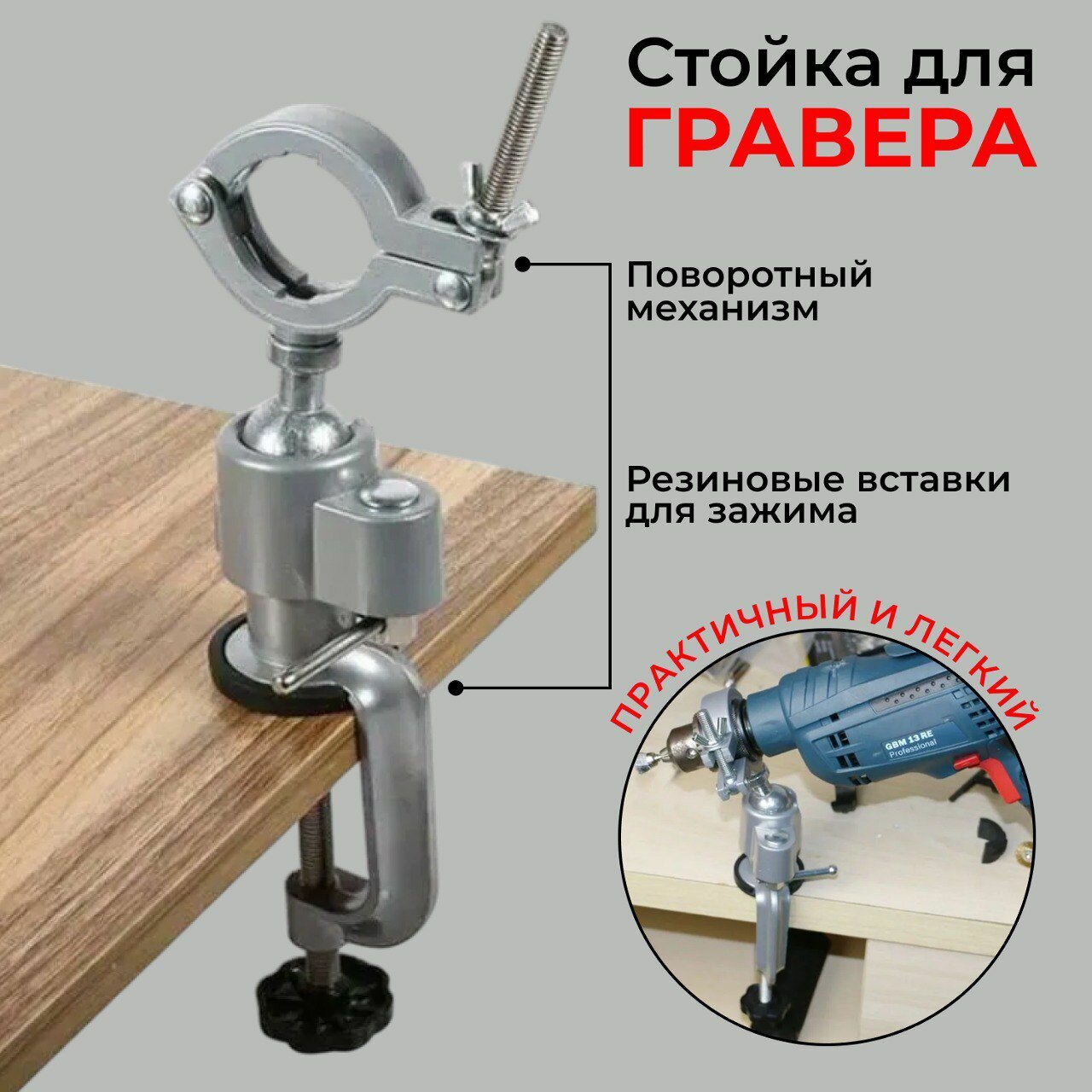 Стойка для
ГРАВЕРА

Поворотный
механизм

Резиновые вставки
для зажима

ПРАКТИЧНЫЙ И ЛЕГКИЙ

GBM 13 RE
Professional