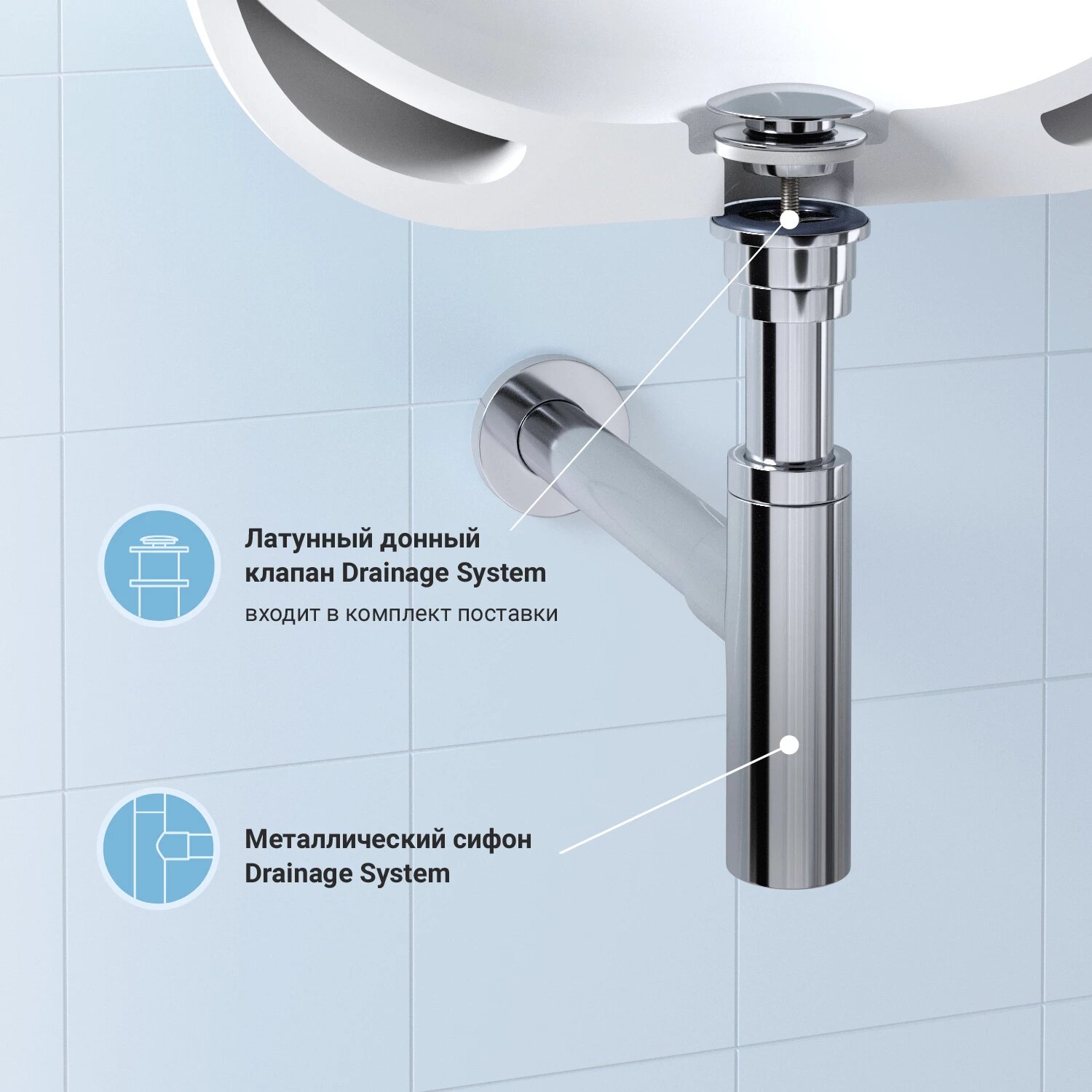 Латунный донный клапан Drainage System

входит в комплект поставки

Металлический сифон Drainage System