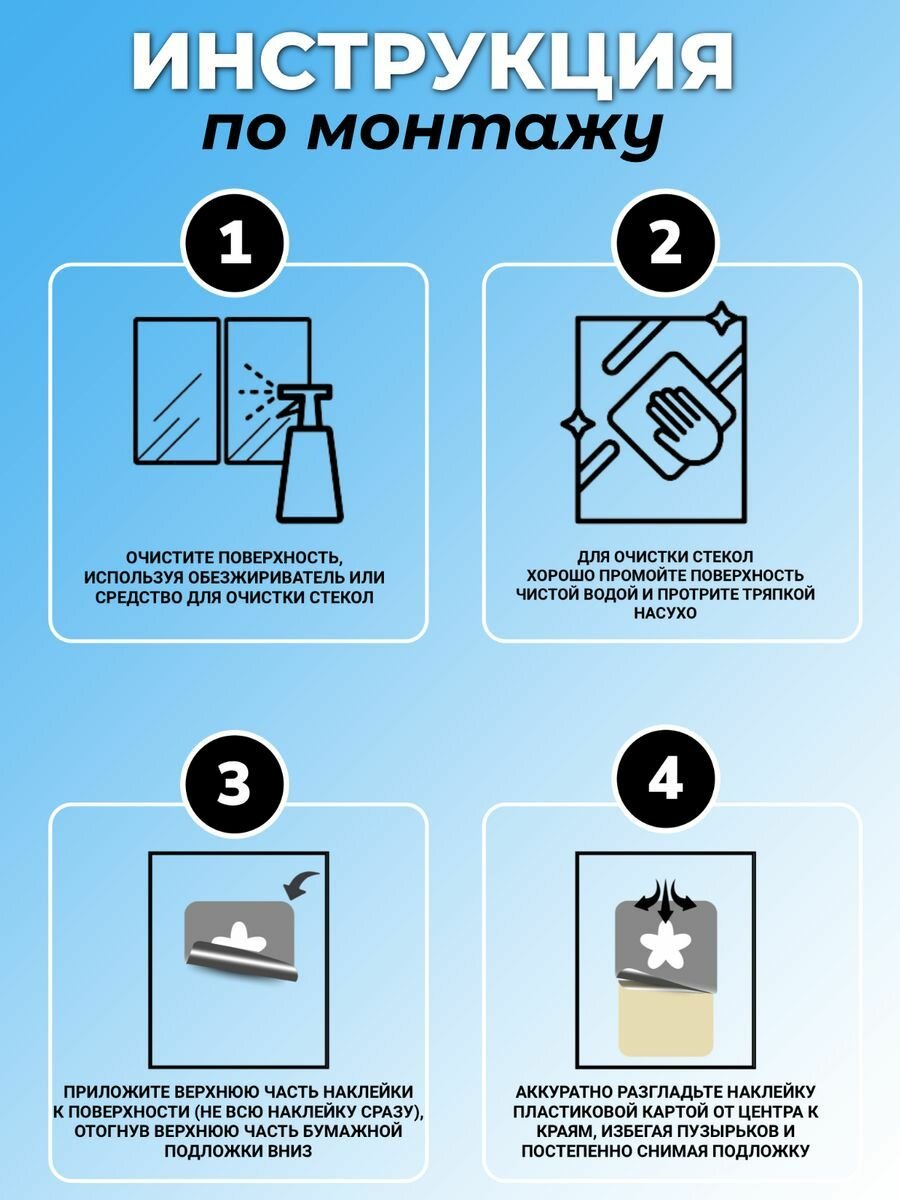 ИНСТРУКЦИЯ
по монтажу

1

ОЧИСТИТЕ ПОВЕРХНОСТЬ, ИСПОЛЬЗУЯ ОБЕЗЖИРИВАТЕЛЬ ИЛИ СРЕДСТВО ДЛЯ ОЧИСТКИ СТЕКОЛ

2

ДЛЯ ОЧИСТКИ СТЕКОЛ ХОРОШО ПРОМОЙТЕ ПОВЕРХНОСТЬ ЧИСТОЙ ВОДОЙ И ПРОТРИТЕ ТРЯПКОЙ НАСУХО

3

ПРИЛОЖИТЕ ВЕРХНЮЮ ЧАСТЬ НАКЛЕЙКИ К ПОВЕРХНОСТИ (НЕ ВСЮ НАКЛЕЙКУ СРАЗУ), ОТОГНУВ ВЕРХНЮЮ ЧАСТЬ БУМАЖНОЙ ПОДЛОЖКИ ВНИЗ

4

АККУРАТНО РАЗГЛАДЬТЕ НАКЛЕЙКУ ПЛАСТИКОВОЙ КАРТОЙ ОТ ЦЕНТРА К КРАЯМ, ИЗБЕГАЯ ПУЗЫРЬКОВ И ПОСТЕПЕННО СНИМАЯ ПОДЛОЖКУ