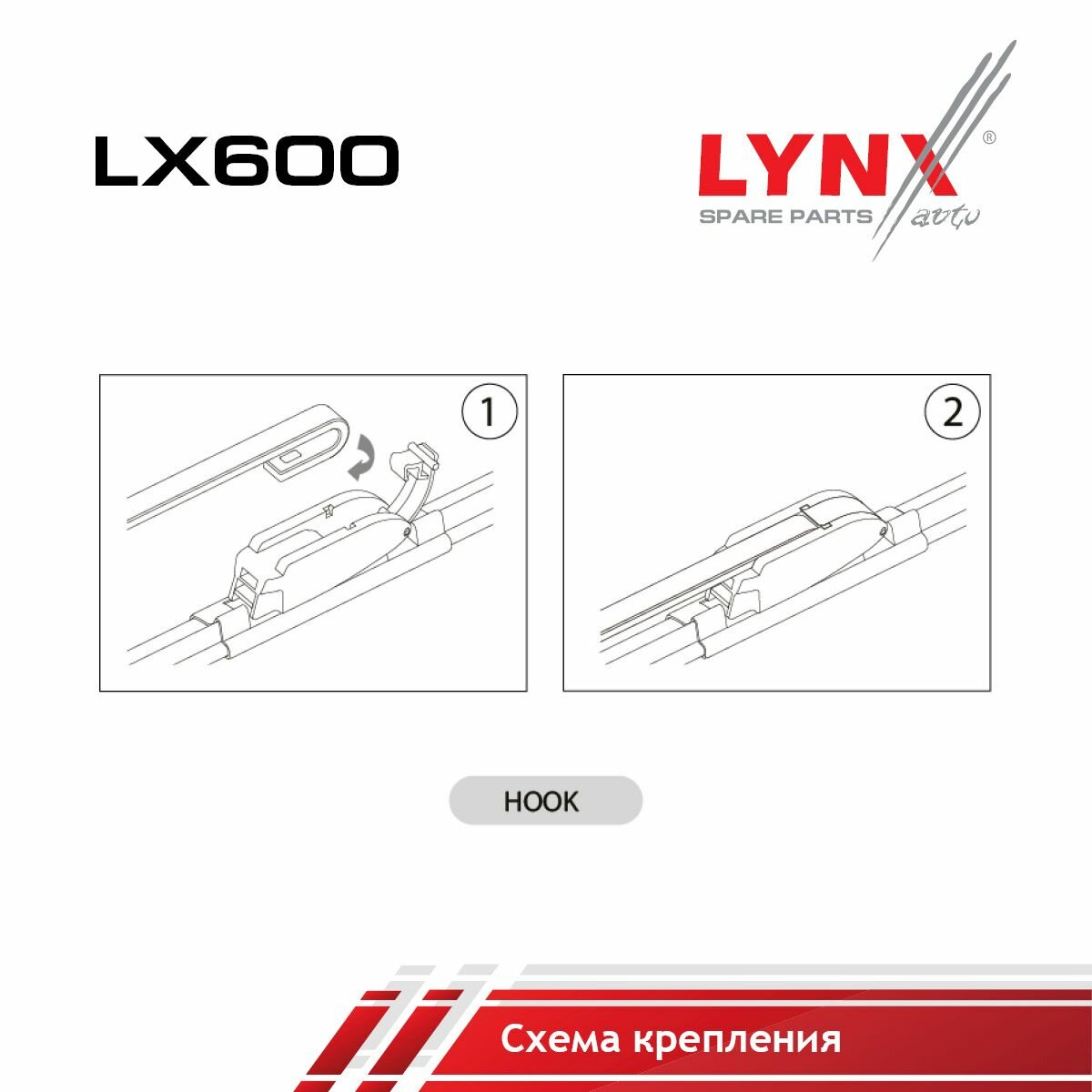 LX600

LYNX®
SPARE PARTS auto

1

2

HOOK

Схема крепления