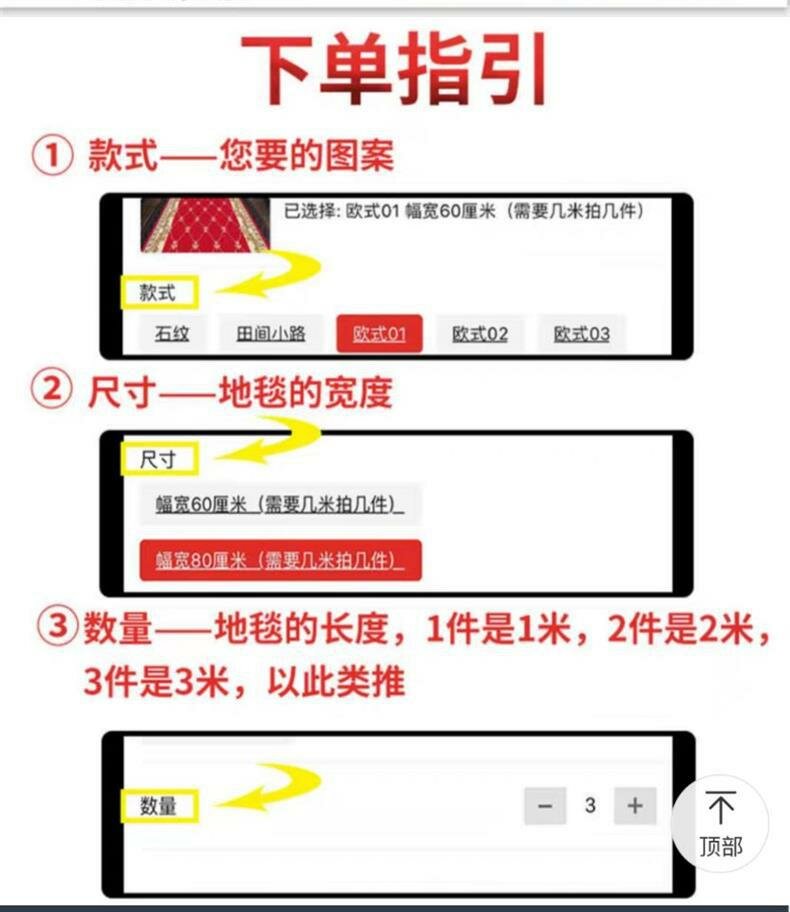 下单指引

① 款式——您要的图案

已选择: 欧式01 幅宽60厘米（需要几米拍几件）

款式

石纹 田间小路 欧式01 欧式02 欧式03

② 尺寸——地毯的宽度

尺寸

幅宽60厘米（需要几米拍几件）

幅宽80厘米（需要几米拍几件）

③ 数量——地毯的长度，1件是1米，2件是2米，3件是3米，以此类推

数量

− 3 +

顶部