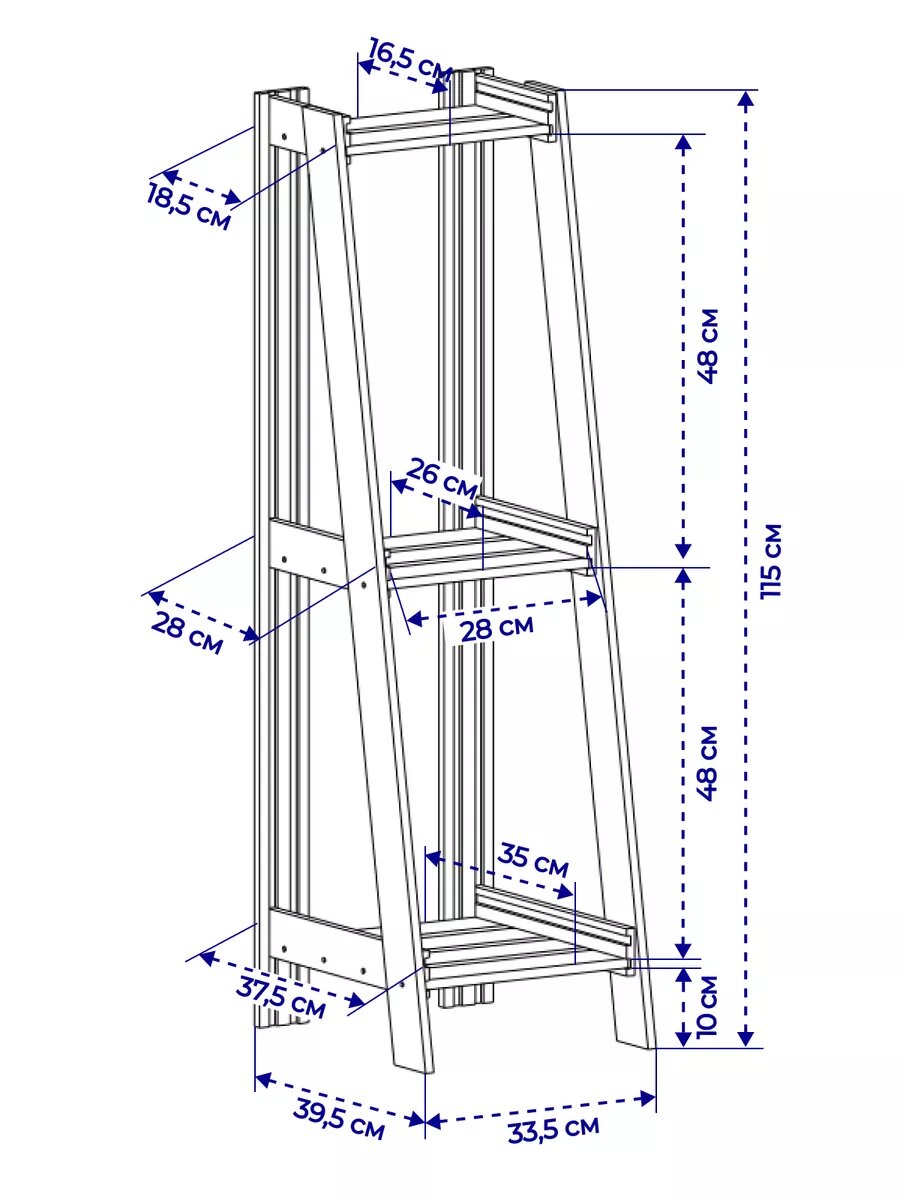 16,5 см
18,5 см
48 см
115 см
26 см
28 см
28 см
48 см
35 см
37,5 см
10 см
39,5 см
33,5 см