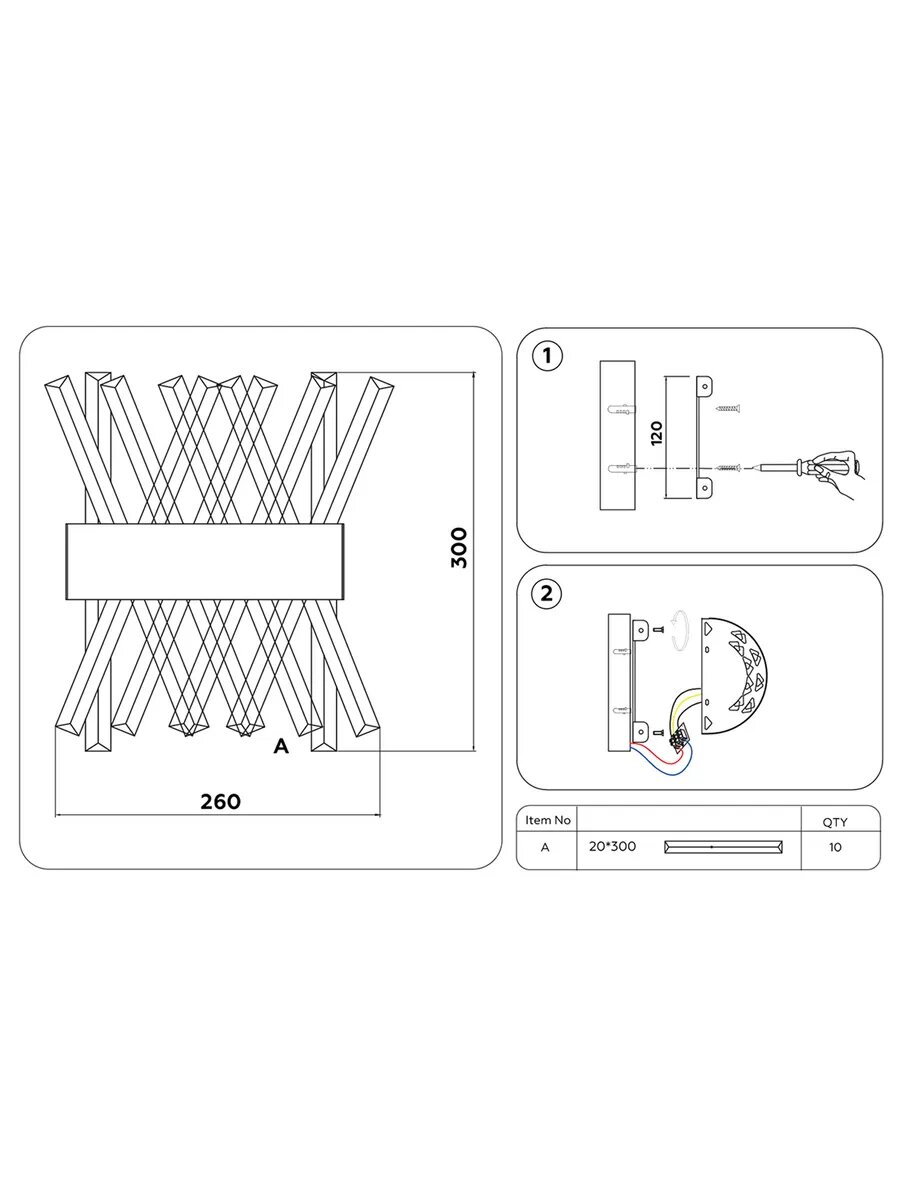 300

A

260

1

120

2

| Item No | | QTY |
|---|---|---|
| A | 20*300 | 10 |