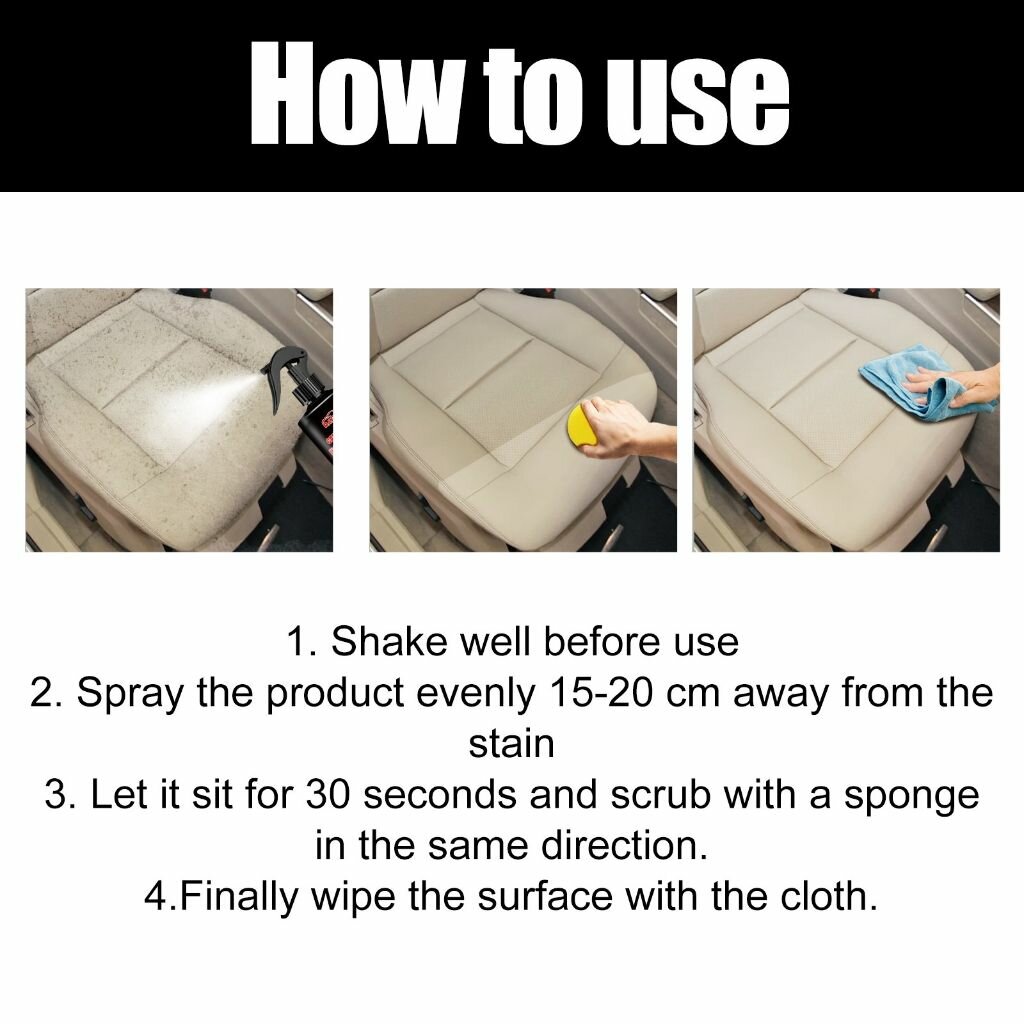 How to use

1. Shake well before use
2. Spray the product evenly 15-20 cm away from the stain
3. Let it sit for 30 seconds and scrub with a sponge in the same direction.
4.Finally wipe the surface with the cloth.