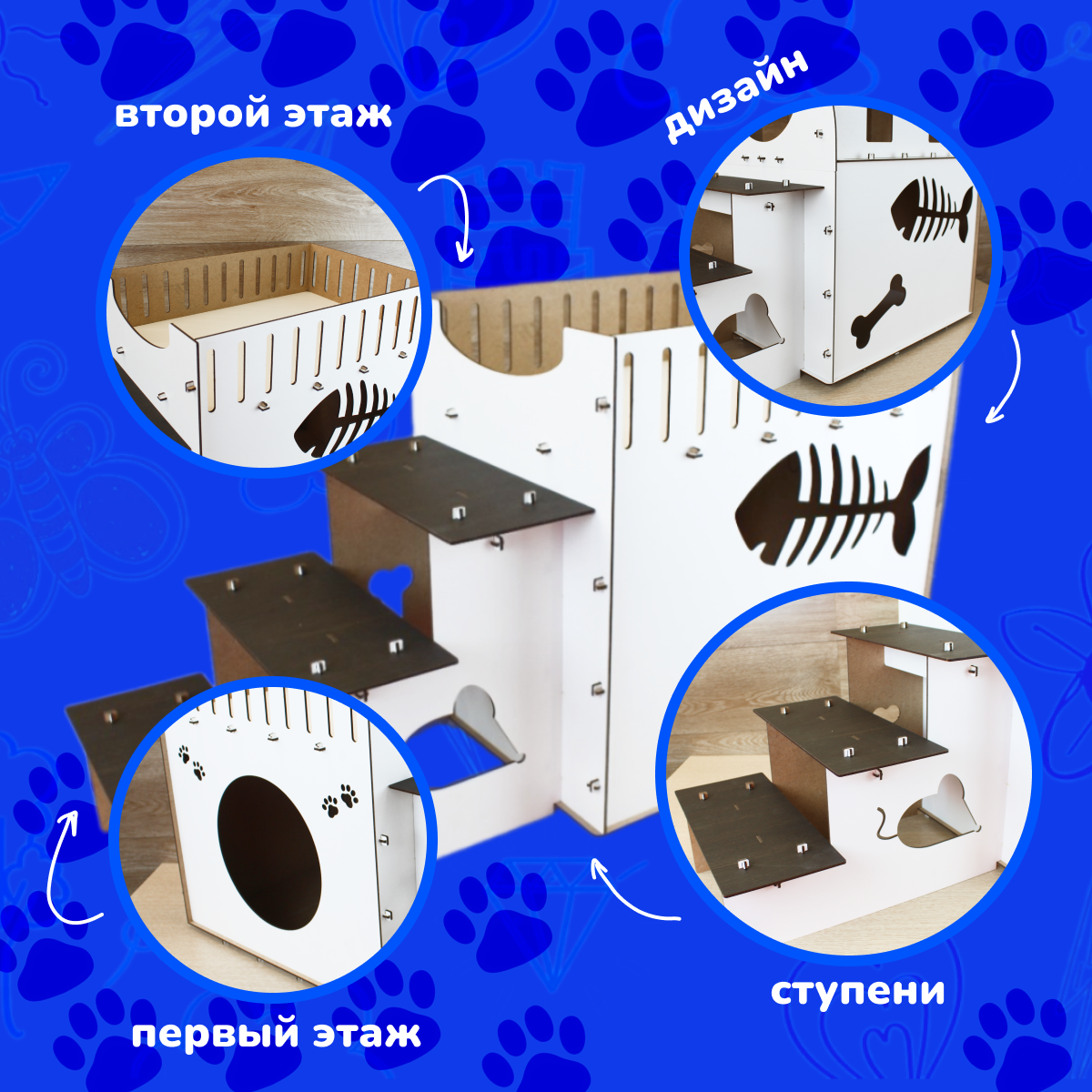 второй этаж

дизайн

ступени

первый этаж