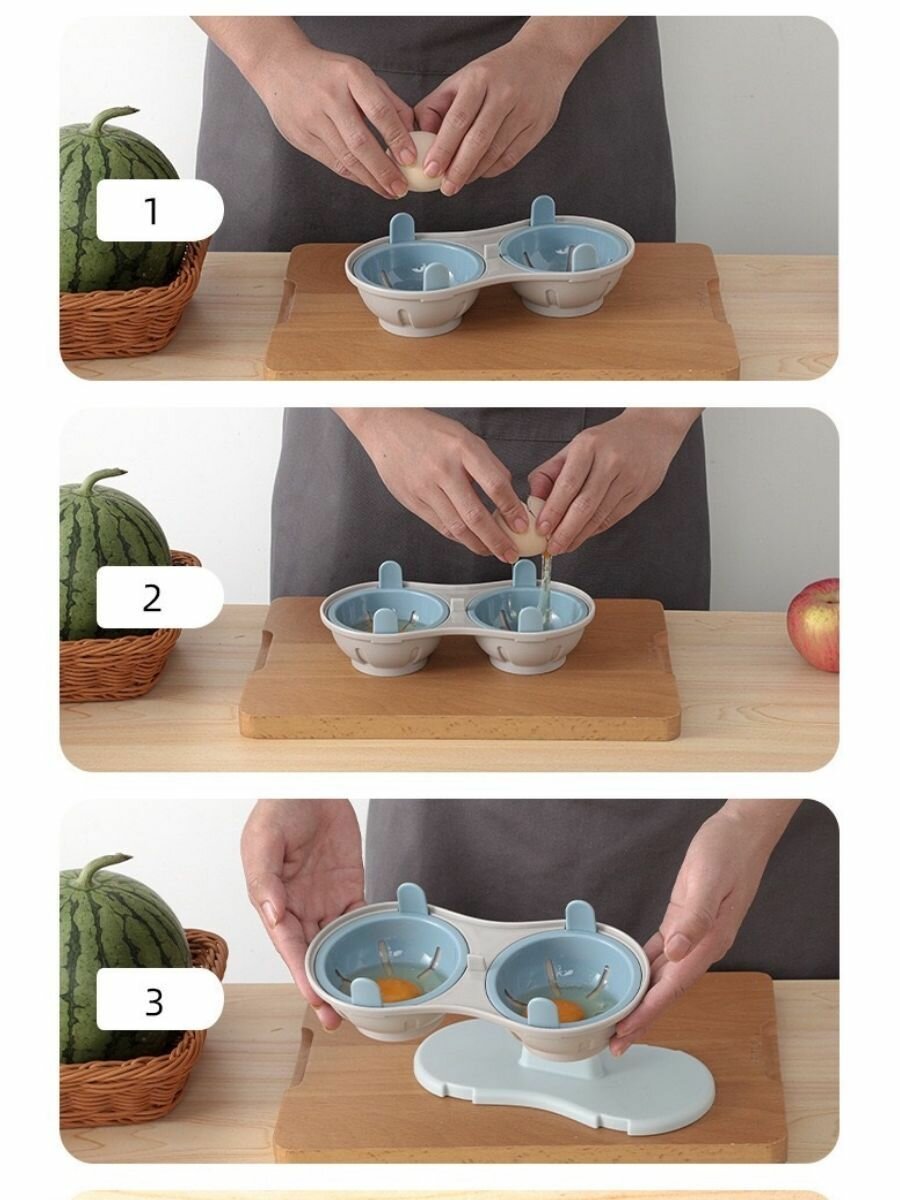 1

2

3