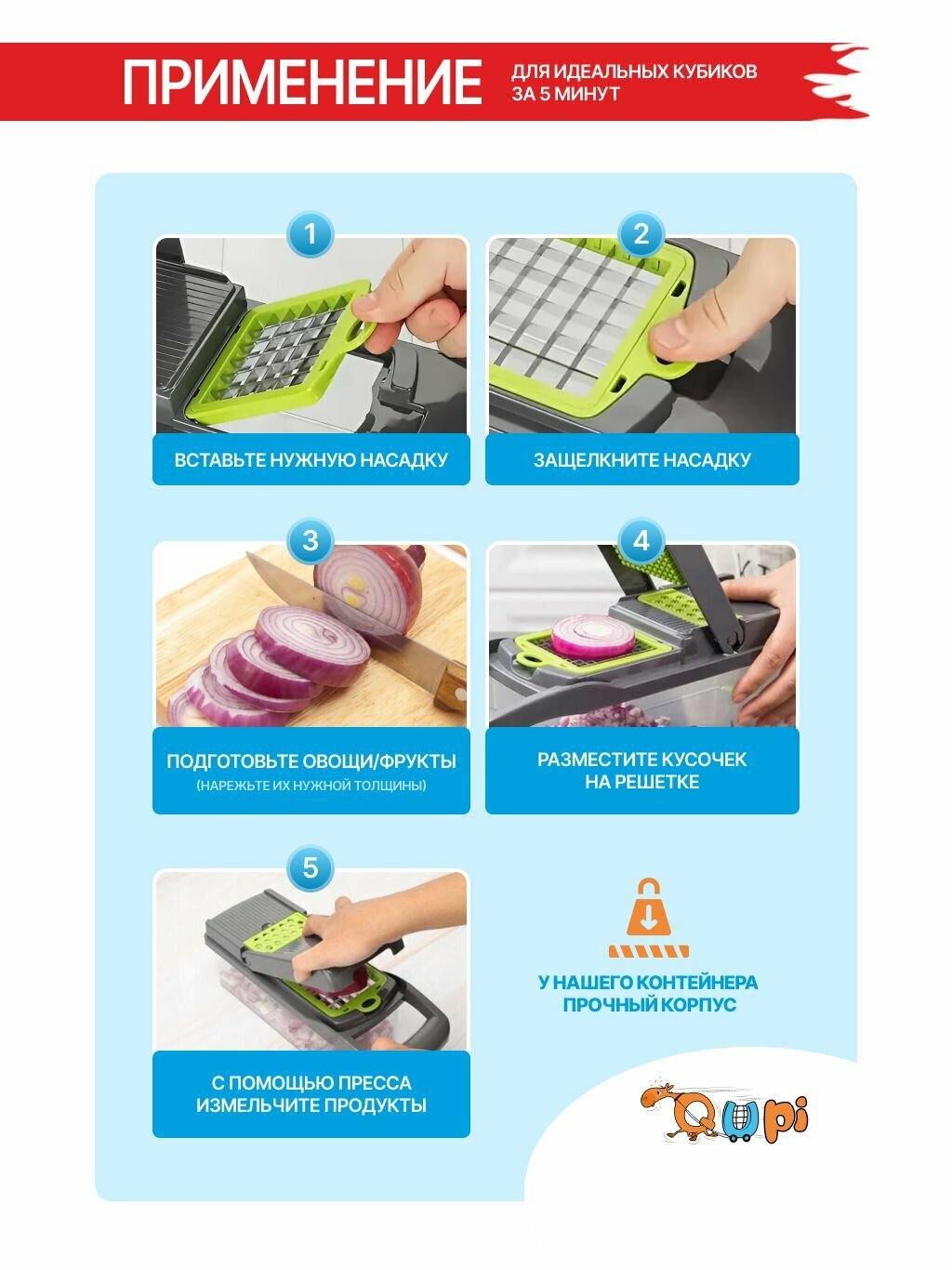 ПРИМЕНЕНИЕ

ДЛЯ ИДЕАЛЬНЫХ КУБИКОВ ЗА 5 МИНУТ

1

ВСТАВЬТЕ НУЖНУЮ НАСАДКУ

2

ЗАЩЕЛКНИТЕ НАСАДКУ

3

ПОДГОТОВЬТЕ ОВОЩИ/ФРУКТЫ
(НАРЕЖЬТЕ ИХ НУЖНОЙ ТОЛЩИНЫ)

4

РАЗМЕСТИТЕ КУСОЧЕК НА РЕШЕТКЕ

5

С ПОМОЩЬЮ ПРЕССА ИЗМЕЛЬЧИТЕ ПРОДУКТЫ

У НАШЕГО КОНТЕЙНЕРА ПРОЧНЫЙ КОРПУС

QUPi