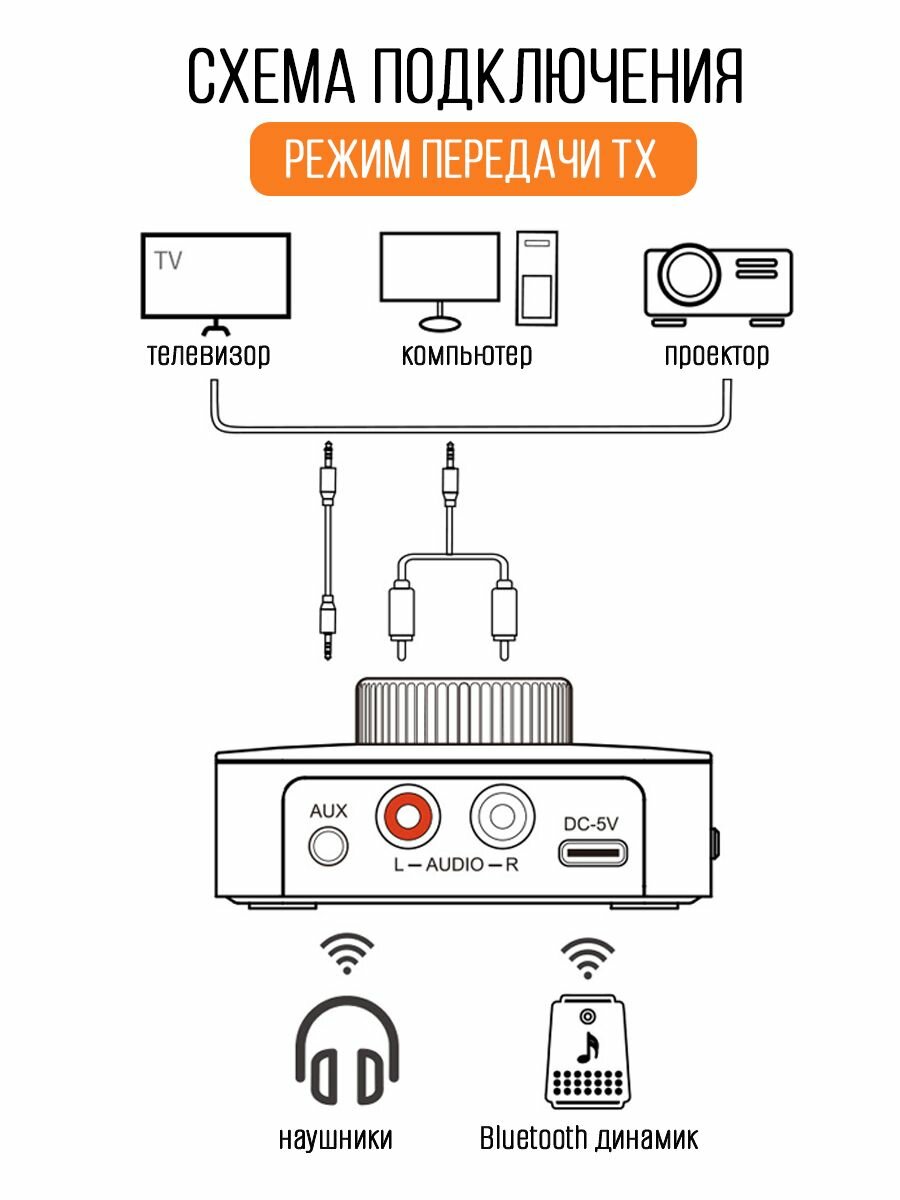 СХЕМА ПОДКЛЮЧЕНИЯ

РЕЖИМ ПЕРЕДАЧИ TX

TV

телевизор

компьютер

проектор

AUX

L — AUDIO — R

DC-5V

наушники

Bluetooth динамик