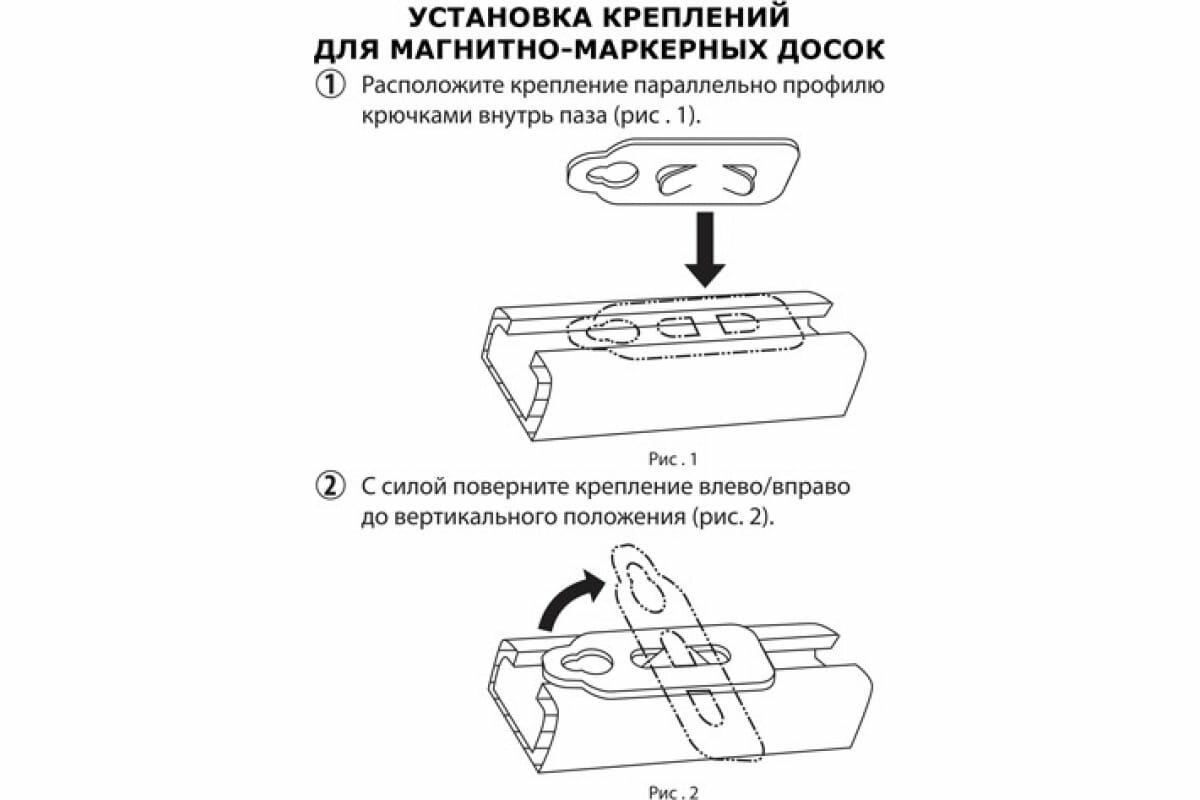 УСТАНОВКА КРЕПЛЕНИЙ
ДЛЯ МАГНИТНО-МАРКЕРНЫХ ДОСОК

① Расположите крепление параллельно профилю крючками внутрь паза (рис . 1).

Рис . 1

② С силой поверните крепление влево/вправо до вертикального положения (рис. 2).

Рис . 2