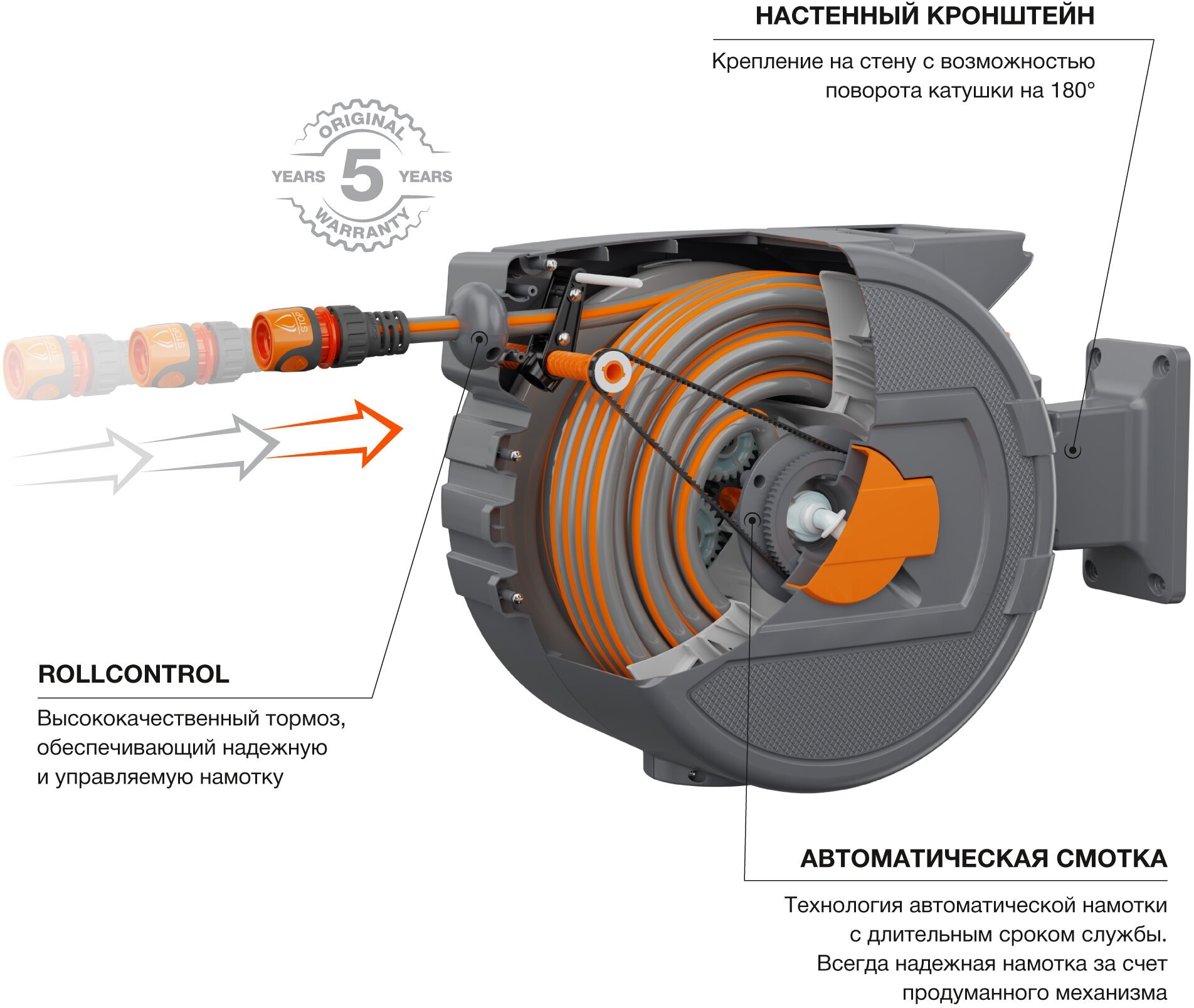 НАСТЕННЫЙ КРОНШТЕЙН

Крепление на стену с возможностью поворота катушки на 180°

ORIGINAL
YEARS 5 YEARS
WARRANTY

STOP

STOP

STOP

ROLLCONTROL

Высококачественный тормоз, обеспечивающий надежную и управляемую намотку

АВТОМАТИЧЕСКАЯ СМОТКА

Технология автоматической намотки с длительным сроком службы. Всегда надежная намотка за счет продуманного механизма