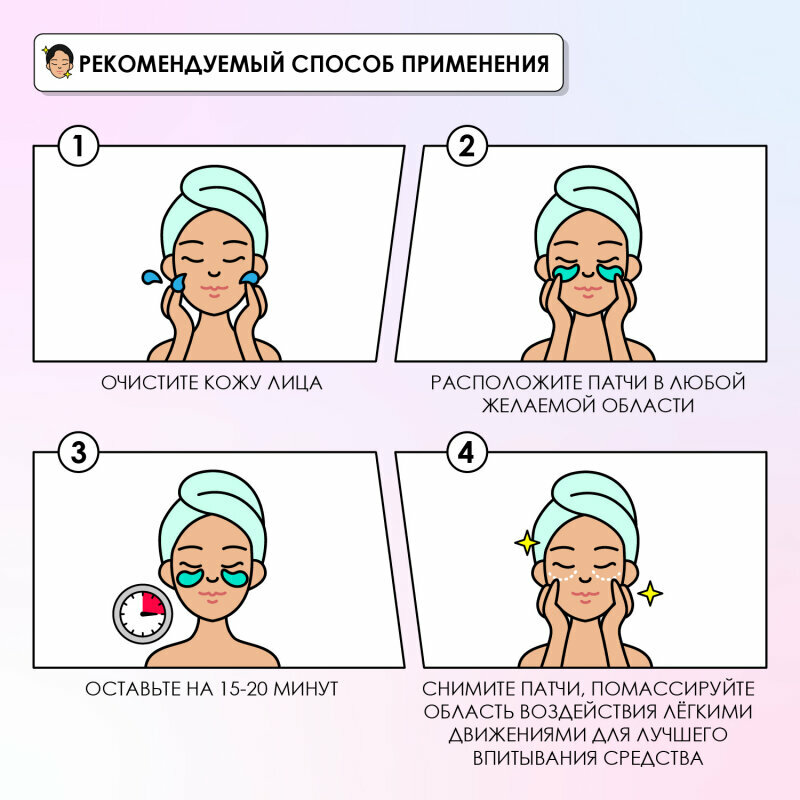 РЕКОМЕНДУЕМЫЙ СПОСОБ ПРИМЕНЕНИЯ

1

ОЧИСТИТЕ КОЖУ ЛИЦА

2

РАСПОЛОЖИТЕ ПАТЧИ В ЛЮБОЙ ЖЕЛАЕМОЙ ОБЛАСТИ

3

ОСТАВЬТЕ НА 15-20 МИНУТ

4

СНИМИТЕ ПАТЧИ, ПОМАССИРУЙТЕ ОБЛАСТЬ ВОЗДЕЙСТВИЯ ЛЁГКИМИ ДВИЖЕНИЯМИ ДЛЯ ЛУЧШЕГО ВПИТЫВАНИЯ СРЕДСТВА