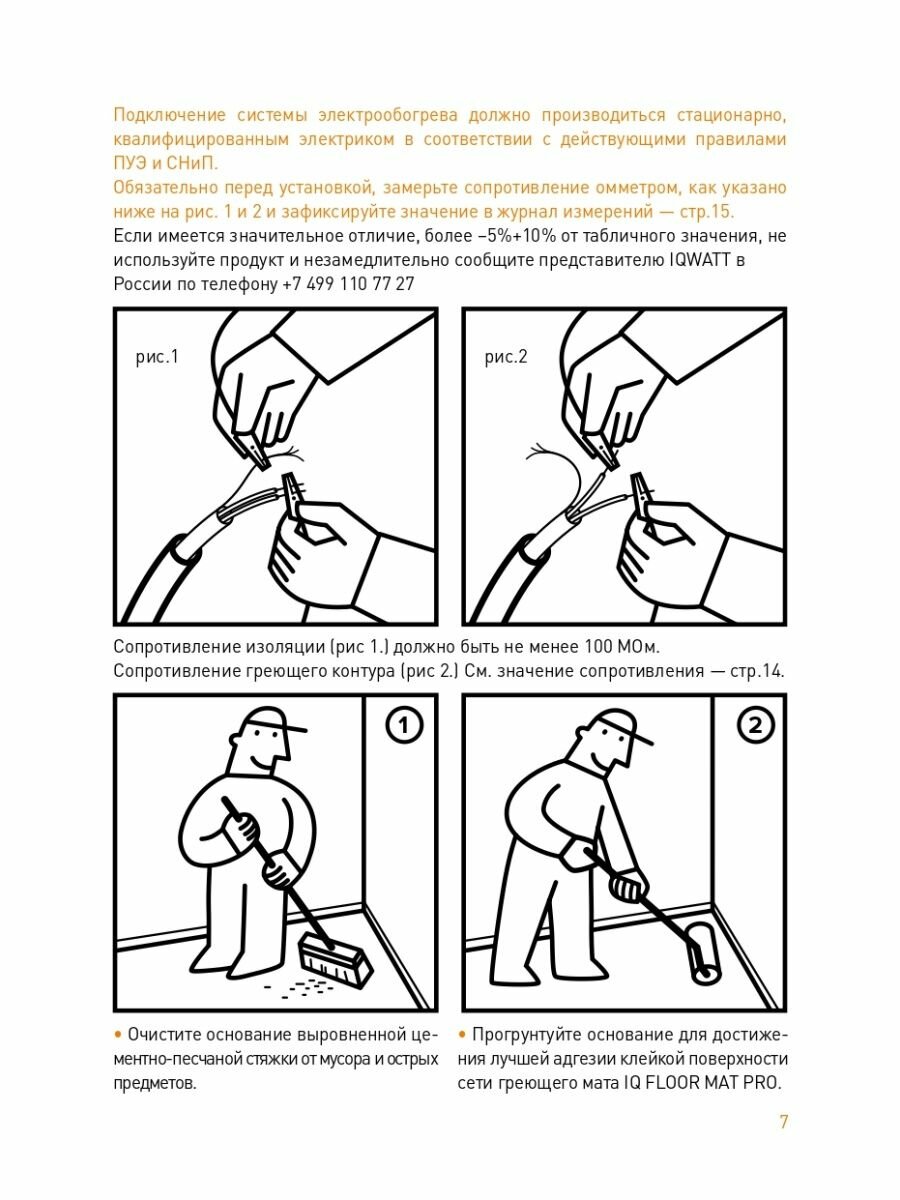 Подключение системы электрообогрева должно производиться стационарно, квалифицированным электриком в соответствии с действующими правилами ПУЭ и СНиП.
Обязательно перед установкой, замерьте сопротивление омметром, как указано ниже на рис. 1 и 2 и зафиксируйте значение в журнал измерений — стр.15.
Если имеется значительное отличие, более –5%+10% от табличного значения, не используйте продукт и незамедлительно сообщите представителю IQWATT в России по телефону +7 499 110 77 27

рис.1

рис.2

Сопротивление изоляции (рис 1.) должно быть не менее 100 МОм.
Сопротивление греющего контура (рис 2.) См. значение сопротивления — стр.14.

1

2

• Очистите основание выровненной цементно-песчаной стяжки от мусора и острых предметов.

• Прогрунтуйте основание для достижения лучшей адгезии клейкой поверхности сети греющего мата IQ FLOOR MAT PRO.

7