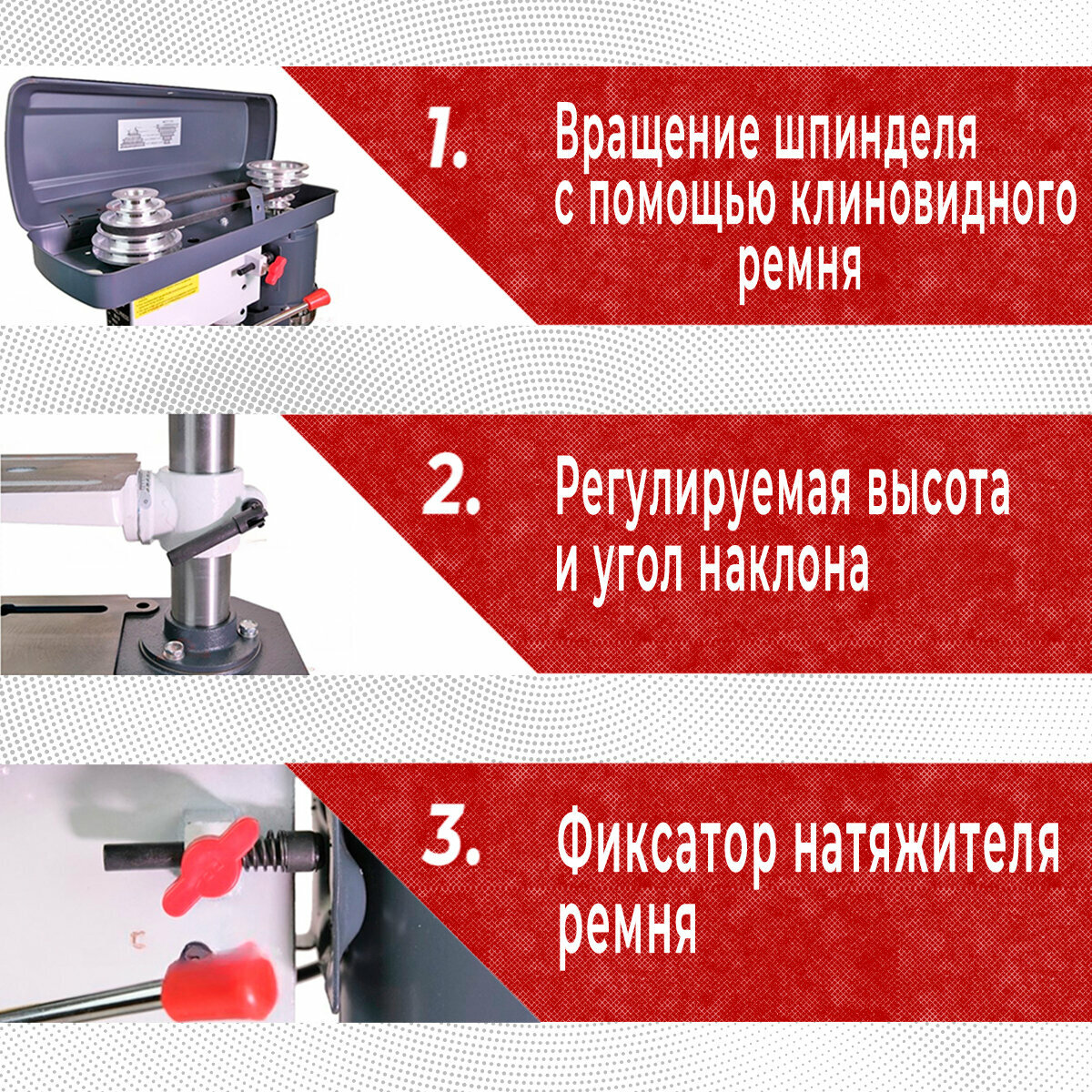 1. Вращение шпинделя с помощью клиновидного ремня

2. Регулируемая высота и угол наклона

3. Фиксатор натяжителя ремня