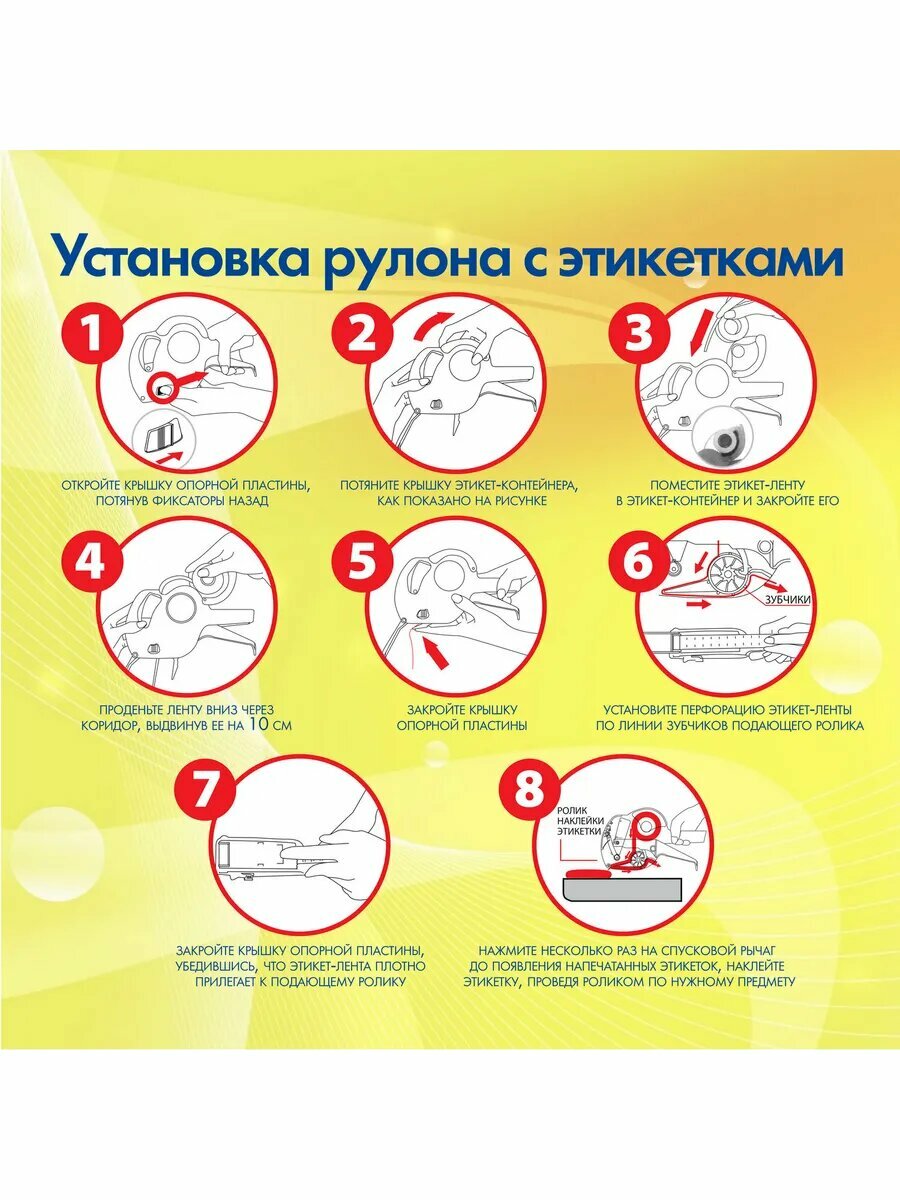 Установка рулона с этикетками

1

ОТКРОЙТЕ КРЫШКУ ОПОРНОЙ ПЛАСТИНЫ, ПОТЯНУВ ФИКСАТОРЫ НАЗАД

2

ПОТЯНИТЕ КРЫШКУ ЭТИКЕТ-КОНТЕЙНЕРА, КАК ПОКАЗАНО НА РИСУНКЕ

3

ПОМЕСТИТЕ ЭТИКЕТ-ЛЕНТУ В ЭТИКЕТ-КОНТЕЙНЕР И ЗАКРОЙТЕ ЕГО

4

ПРОДЕНЬТЕ ЛЕНТУ ВНИЗ ЧЕРЕЗ КОРИДОР, ВЫДВИНУВ ЕЕ НА 10 СМ

5

ЗАКРОЙТЕ КРЫШКУ ОПОРНОЙ ПЛАСТИНЫ

6

ЗУБЧИКИ

УСТАНОВИТЕ ПЕРФОРАЦИЮ ЭТИКЕТ-ЛЕНТЫ ПО ЛИНИИ ЗУБЧИКОВ ПОДАЮЩЕГО РОЛИКА

7

ЗАКРОЙТЕ КРЫШКУ ОПОРНОЙ ПЛАСТИНЫ, УБЕДИВШИСЬ, ЧТО ЭТИКЕТ-ЛЕНТА ПЛОТНО ПРИЛЕГАЕТ К ПОДАЮЩЕМУ РОЛИКУ

8

РОЛИК НАКЛЕЙКИ ЭТИКЕТКИ

НАЖМИТЕ НЕСКОЛЬКО РАЗ НА СПУСКОВОЙ РЫЧАГ ДО ПОЯВЛЕНИЯ НАПЕЧАТАННЫХ ЭТИКЕТОК, НАКЛЕЙТЕ ЭТИКЕТКУ, ПРОВЕДЯ РОЛИКОМ ПО НУЖНОМУ ПРЕДМЕТУ