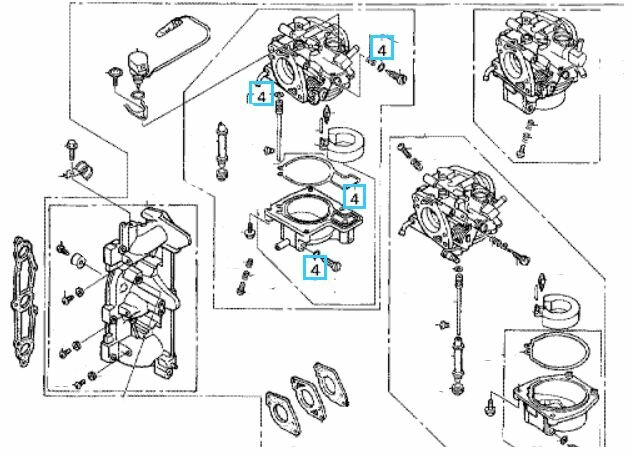 4
4
4
4