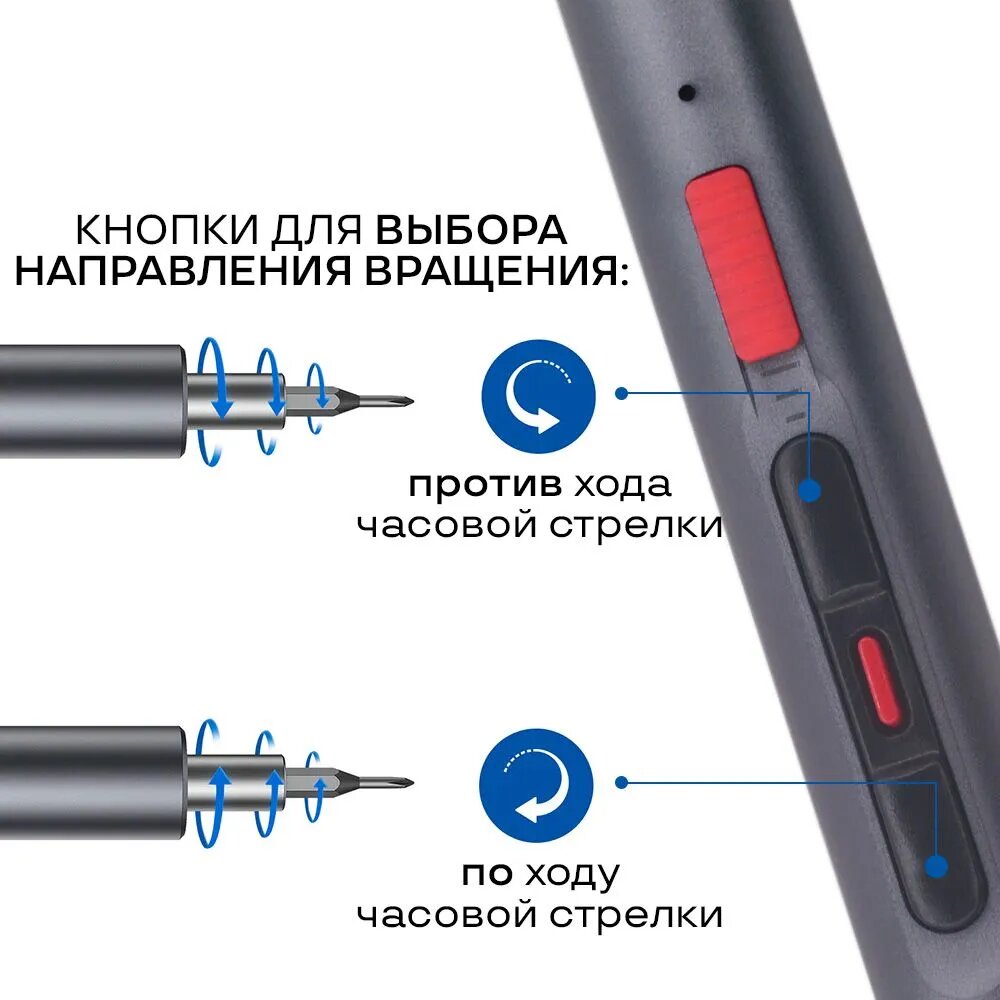 КНОПКИ ДЛЯ ВЫБОРА НАПРАВЛЕНИЯ ВРАЩЕНИЯ:

против хода часовой стрелки

по ходу часовой стрелки