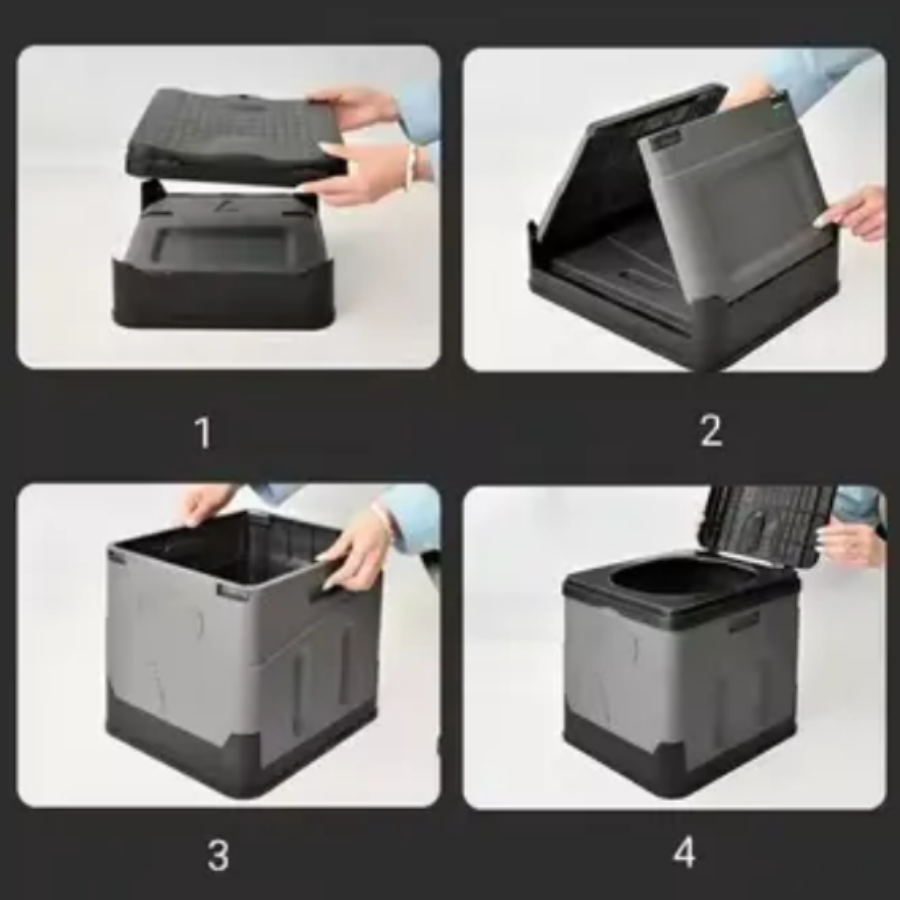 1

2

3

4