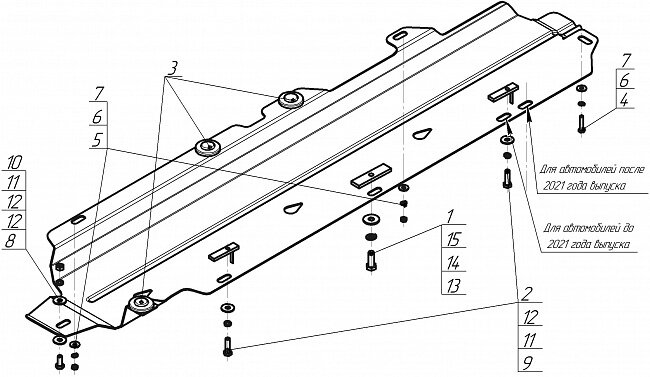 3
7
6
5
10
11
12
12
8
7
6
4
Для автомобилей после 2021 года выпуска
Для автомобилей до 2021 года выпуска
1
15
14
13
2
12
11
9