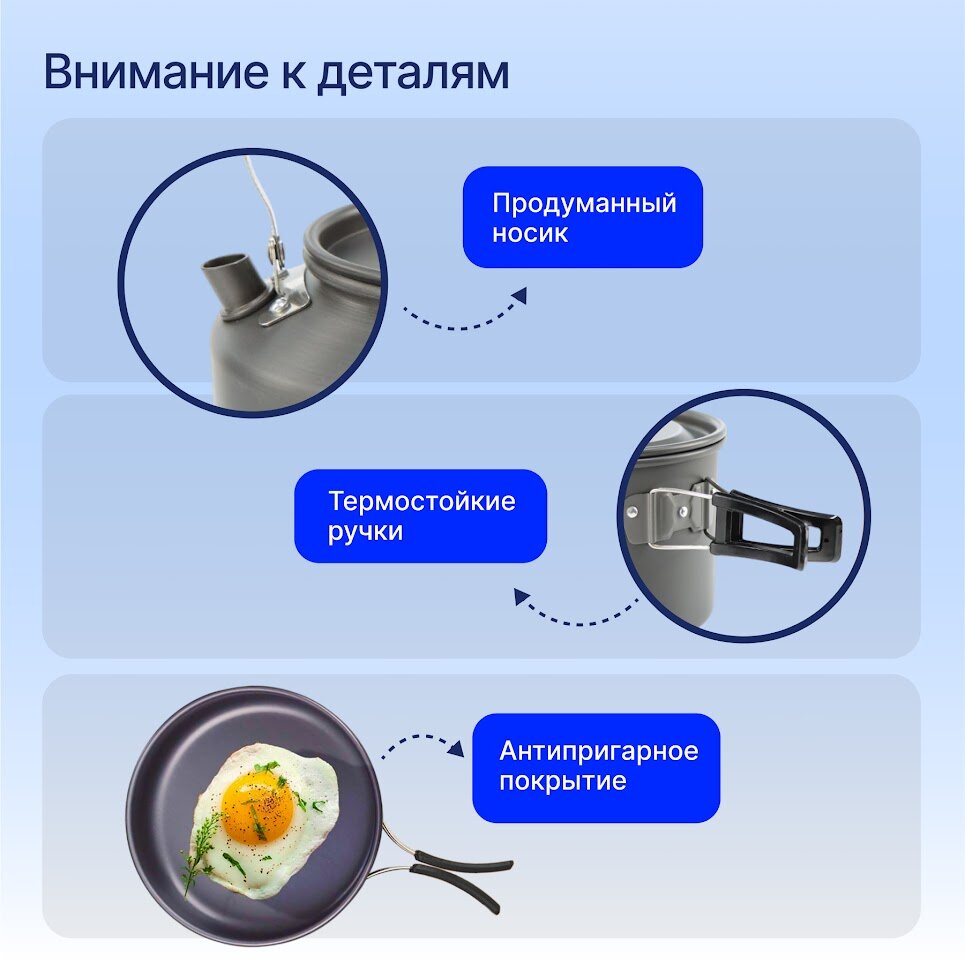 Внимание к деталям

Продуманный носик

Термостойкие ручки

Антипригарное покрытие