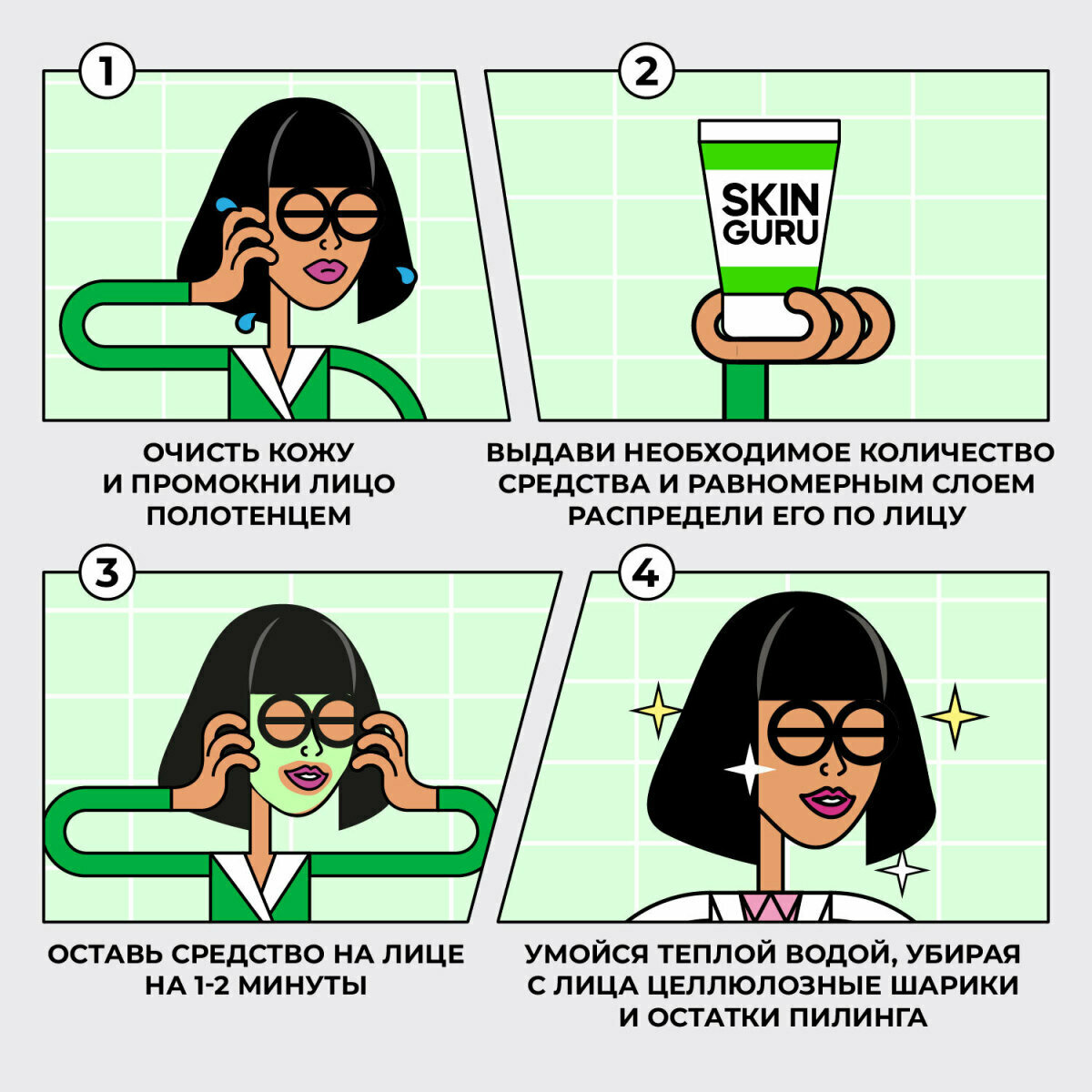 1

ОЧИСТЬ КОЖУ И ПРОМОКНИ ЛИЦО ПОЛОТЕНЦЕМ

2

SKIN GURU

ВЫДАВИ НЕОБХОДИМОЕ КОЛИЧЕСТВО СРЕДСТВА И РАВНОМЕРНЫМ СЛОЕМ РАСПРЕДЕЛИ ЕГО ПО ЛИЦУ

3

ОСТАВЬ СРЕДСТВО НА ЛИЦЕ НА 1-2 МИНУТЫ

4

УМОЙСЯ ТЕПЛОЙ ВОДОЙ, УБИРАЯ С ЛИЦА ЦЕЛЛЮЛОЗНЫЕ ШАРИКИ И ОСТАТКИ ПИЛИНГА