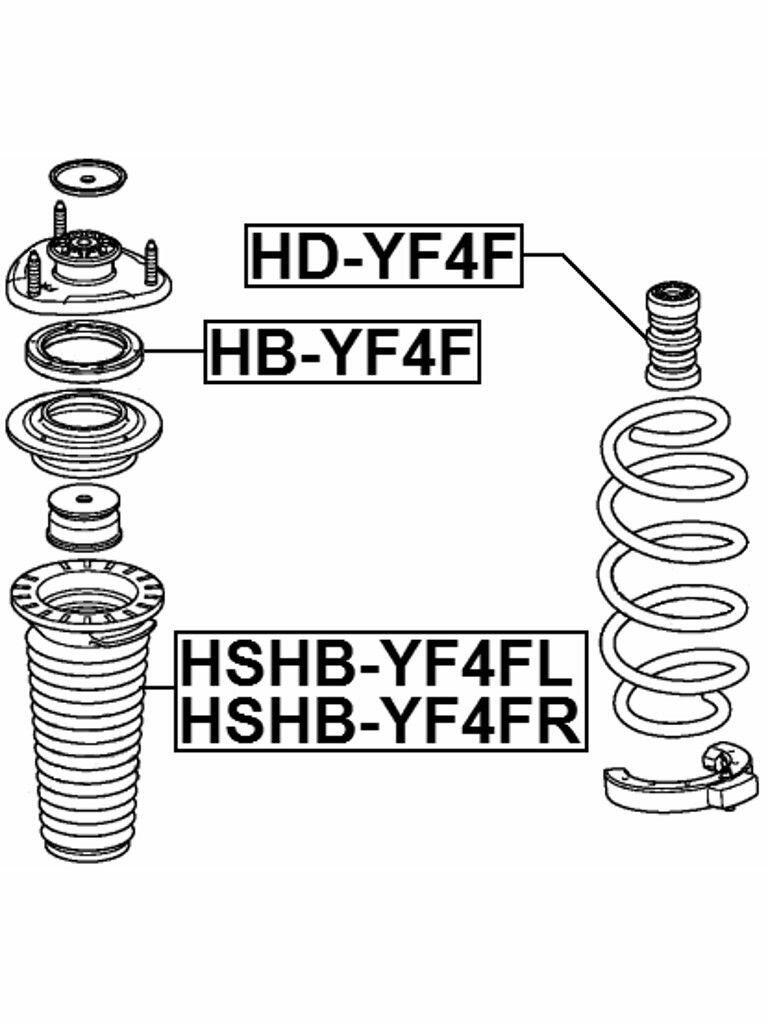 HD-YF4F

HB-YF4F

HSHB-YF4FL
HSHB-YF4FR