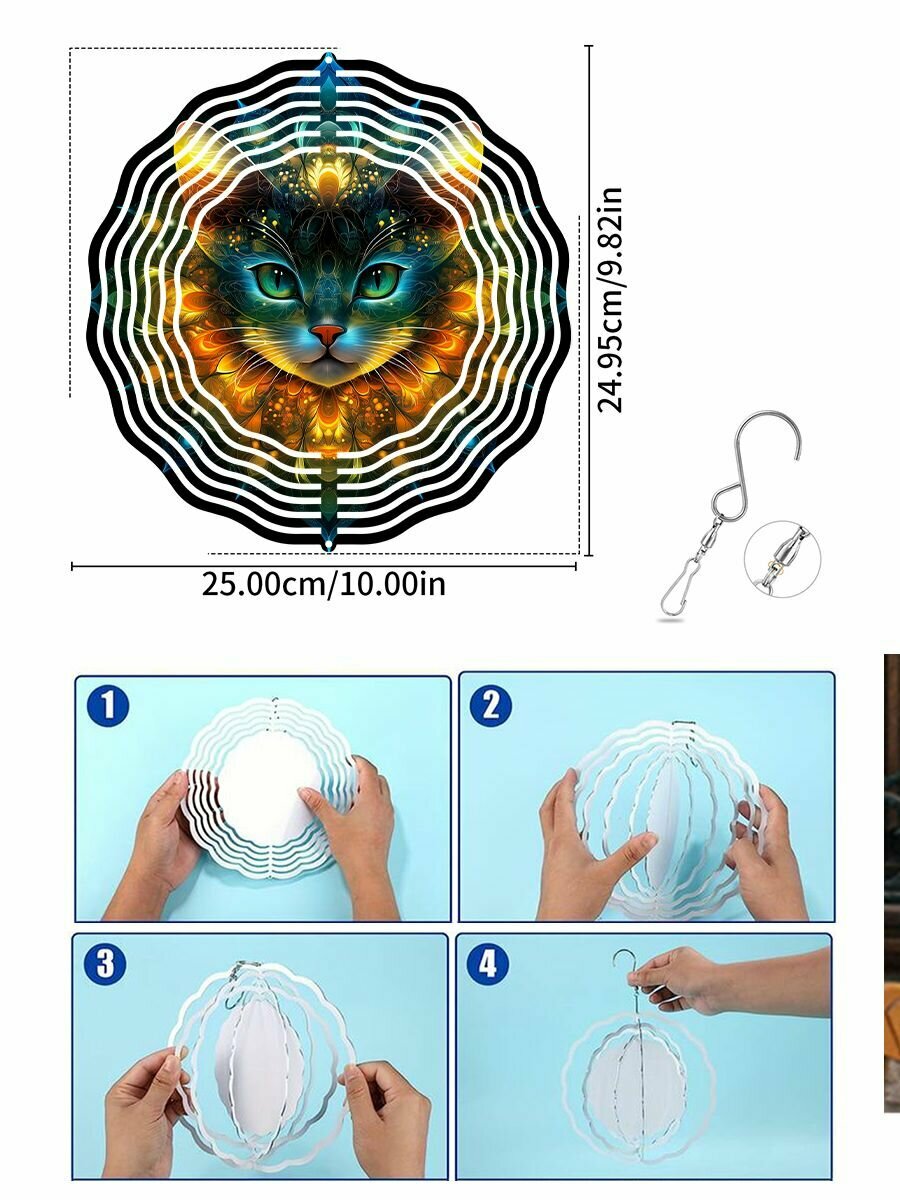 24.95cm/9.82in

25.00cm/10.00in

1

2

3

4