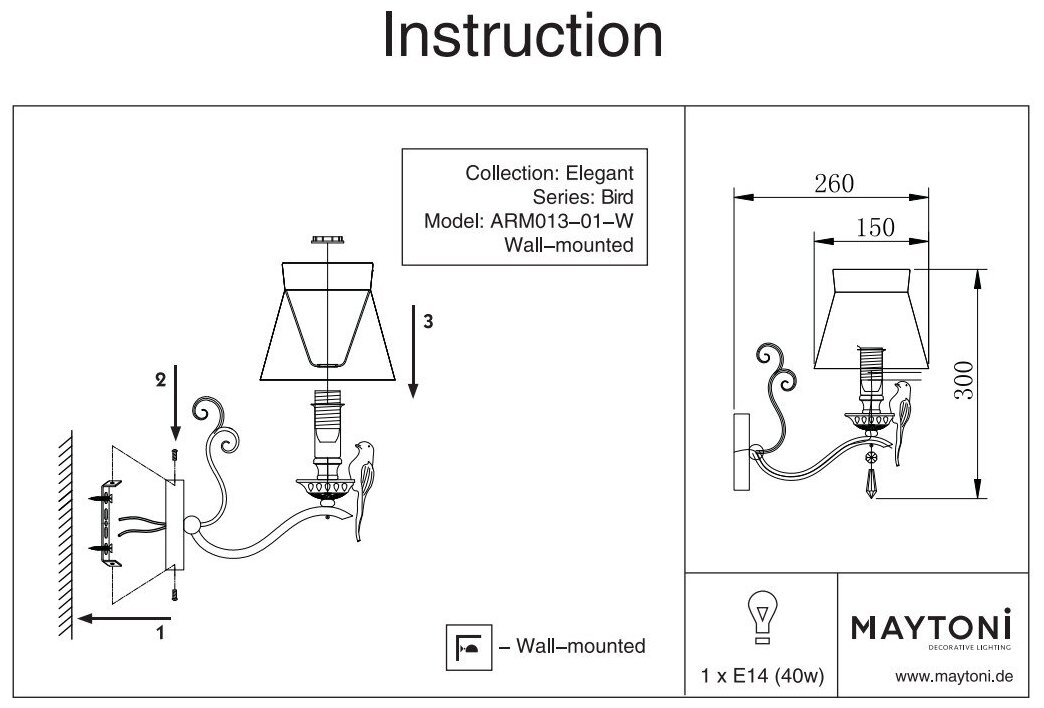 Instruction

Collection: Elegant
Series: Bird
Model: ARM013–01–W
Wall–mounted

3

2

1

– Wall–mounted

260

150

300

1 x E14 (40w)

MAYTONI
DECORATIVE LIGHTING

www.maytoni.de