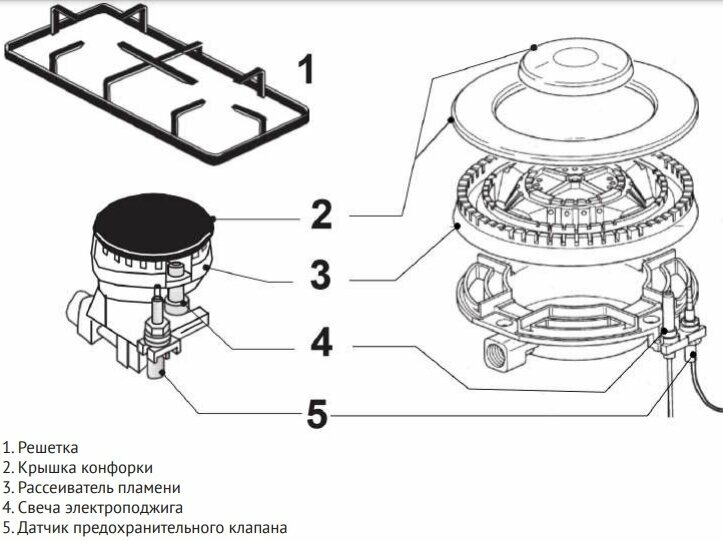 1
2
3
4
5

1. Решетка
2. Крышка конфорки
3. Рассеиватель пламени
4. Свеча электроподжига
5. Датчик предохранительного клапана