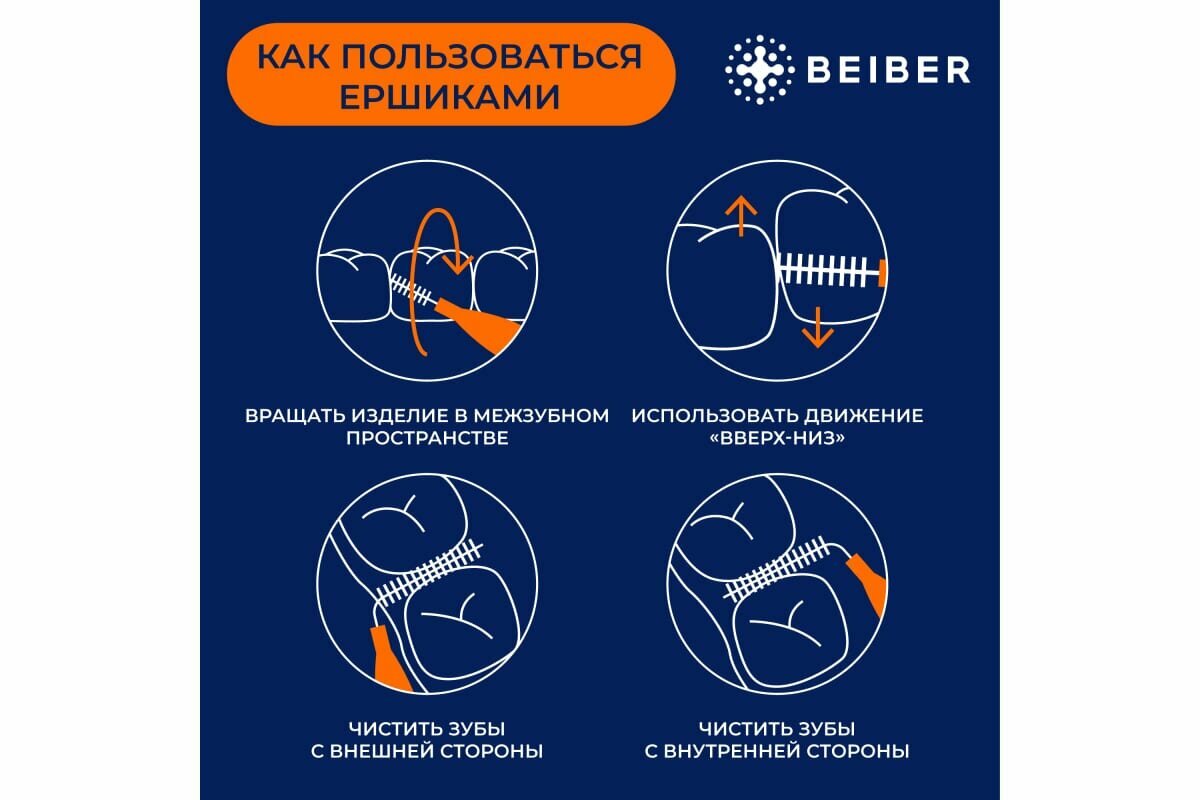 КАК ПОЛЬЗОВАТЬСЯ ЕРШИКАМИ

BEIBER

ВРАЩАТЬ ИЗДЕЛИЕ В МЕЖЗУБНОМ ПРОСТРАНСТВЕ

ИСПОЛЬЗОВАТЬ ДВИЖЕНИЕ «ВВЕРХ-НИЗ»

ЧИСТИТЬ ЗУБЫ С ВНЕШНЕЙ СТОРОНЫ

ЧИСТИТЬ ЗУБЫ С ВНУТРЕННЕЙ СТОРОНЫ