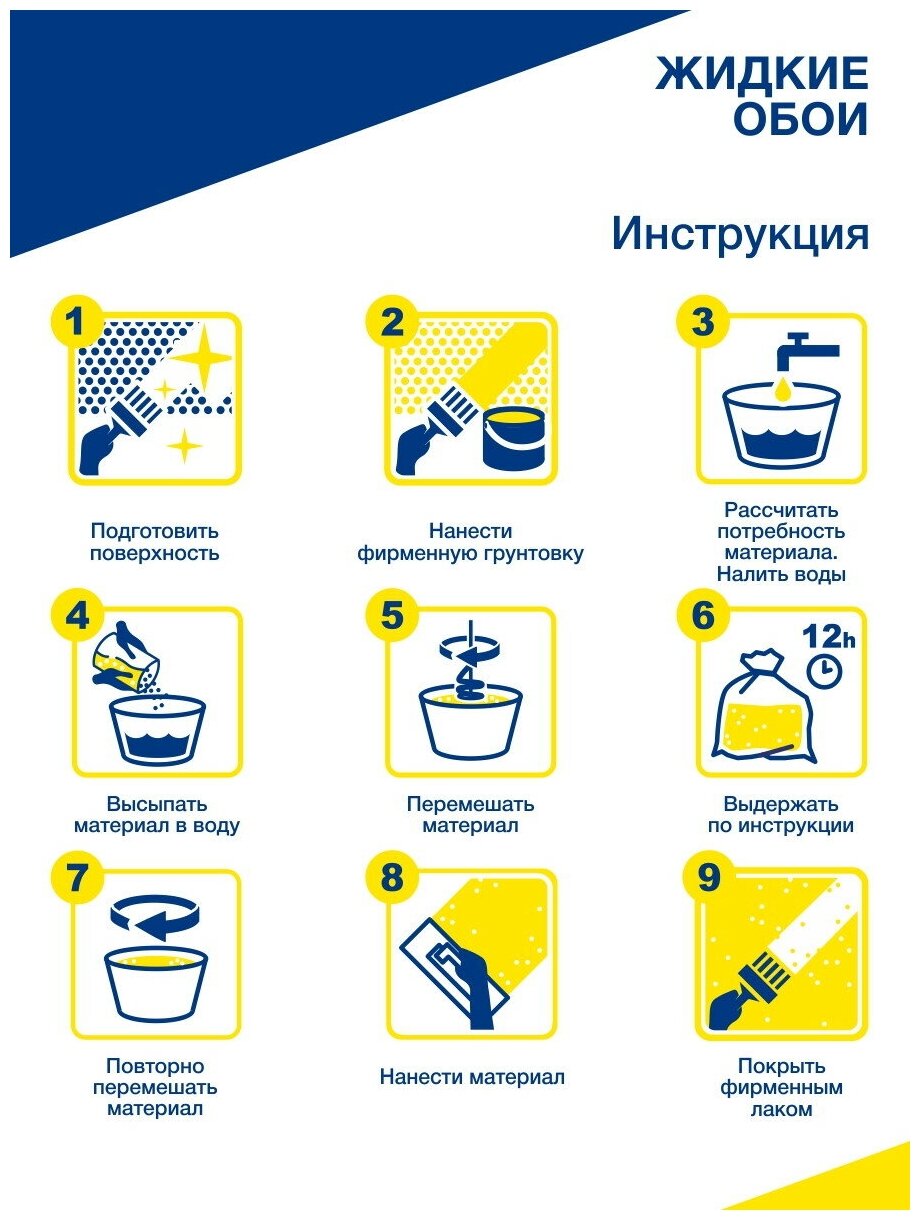 ЖИДКИЕ ОБОИ

Инструкция

1
Подготовить поверхность

2
Нанести фирменную грунтовку

3
Рассчитать потребность материала. Налить воды

4
Высыпать материал в воду

5
Перемешать материал

6
12h
Выдержать по инструкции

7
Повторно перемешать материал

8
Нанести материал

9
Покрыть фирменным лаком