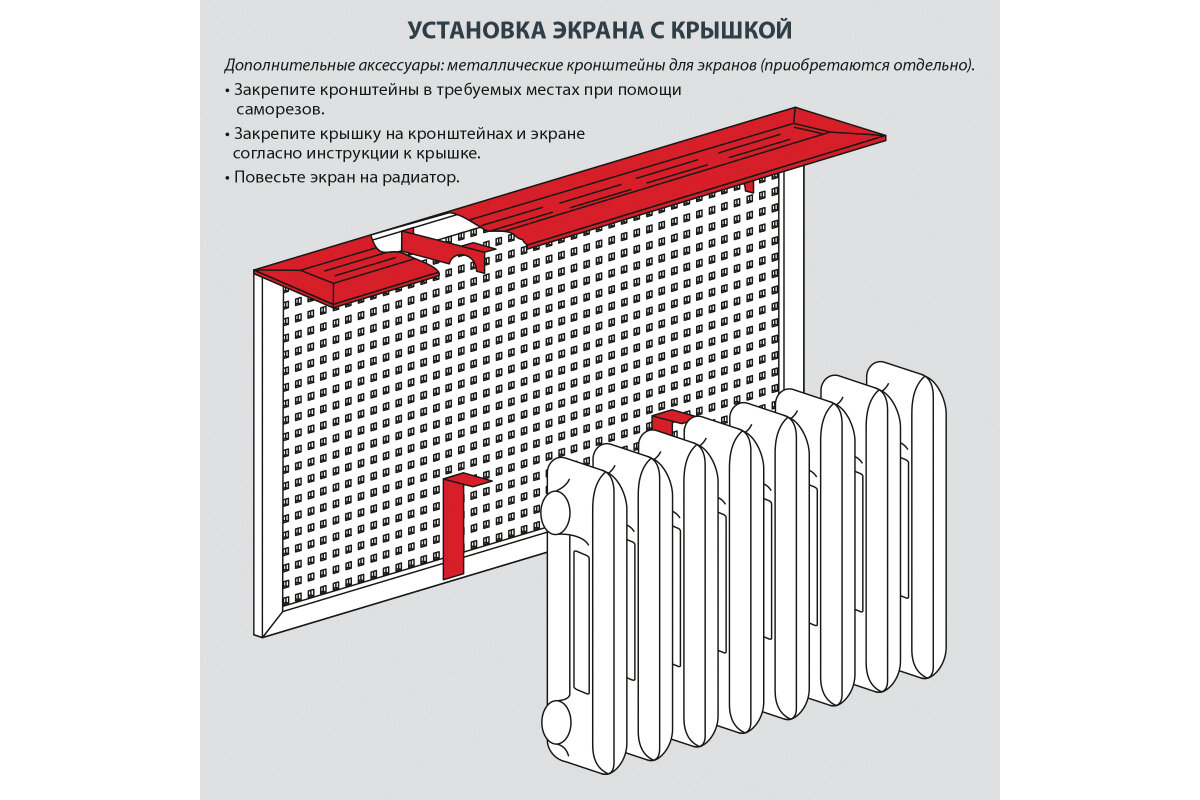 УСТАНОВКА ЭКРАНА С КРЫШКОЙ

Дополнительные аксессуары: металлические кронштейны для экранов (приобретаются отдельно).

• Закрепите кронштейны в требуемых местах при помощи саморезов.

• Закрепите крышку на кронштейнах и экране согласно инструкции к крышке.

• Повесьте экран на радиатор.