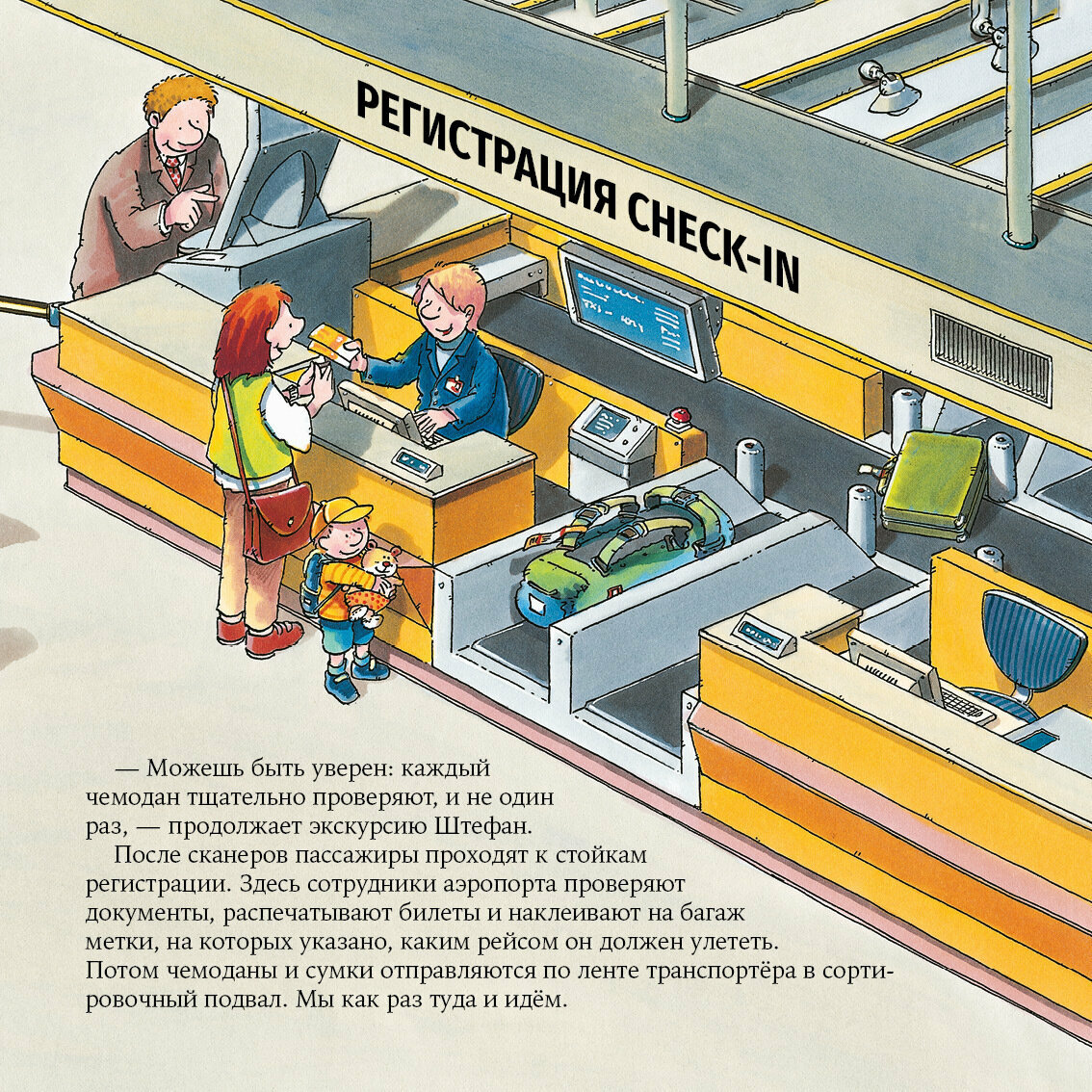 РЕГИСТРАЦИЯ CHECK-IN

— Можешь быть уверен: каждый чемодан тщательно проверяют, и не один раз, — продолжает экскурсию Штефан.

После сканеров пассажиры проходят к стойкам регистрации. Здесь сотрудники аэропорта проверяют документы, распечатывают билеты и наклеивают на багаж метки, на которых указано, каким рейсом он должен улететь. Потом чемоданы и сумки отправляются по ленте транспортёра в сортировочный подвал. Мы как раз туда и идём.