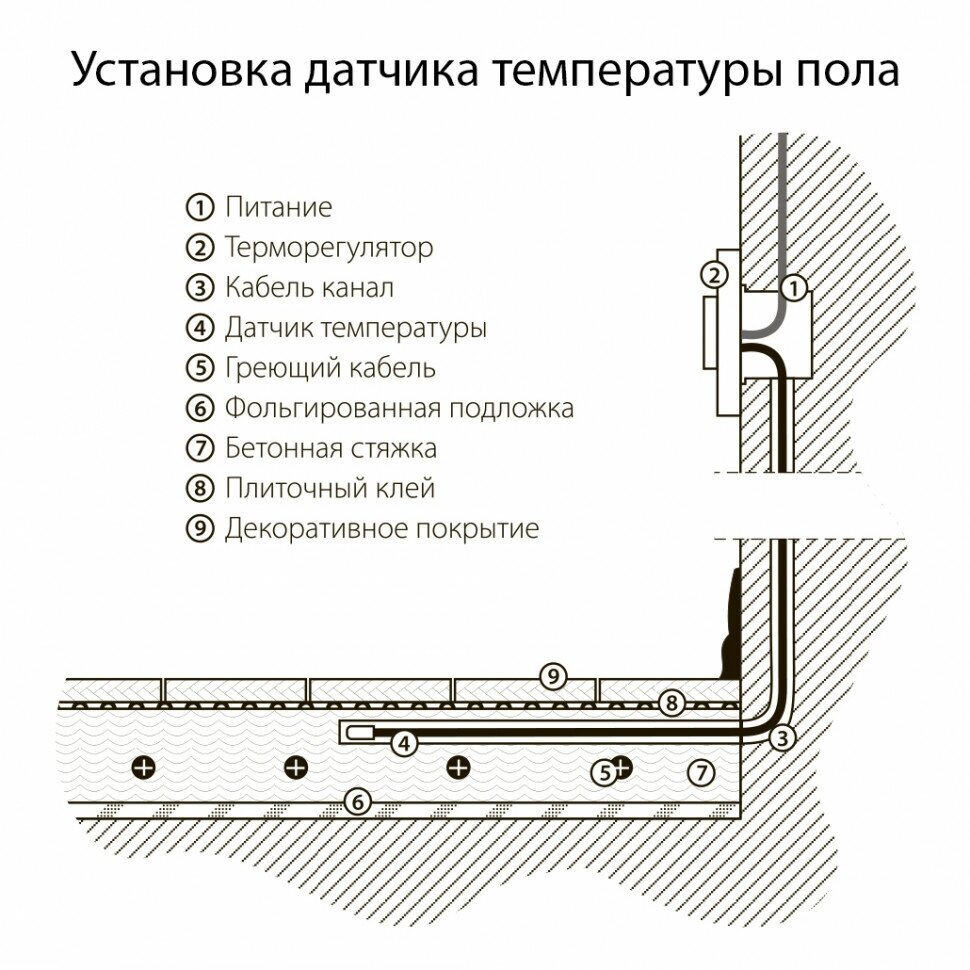 Установка датчика температуры пола

① Питание
② Терморегулятор
③ Кабель канал
④ Датчик температуры
⑤ Греющий кабель
⑥ Фольгированная подложка
⑦ Бетонная стяжка
⑧ Плиточный клей
⑨ Декоративное покрытие

②
①
⑨
⑧
④
③
⑤
⑦
⑥