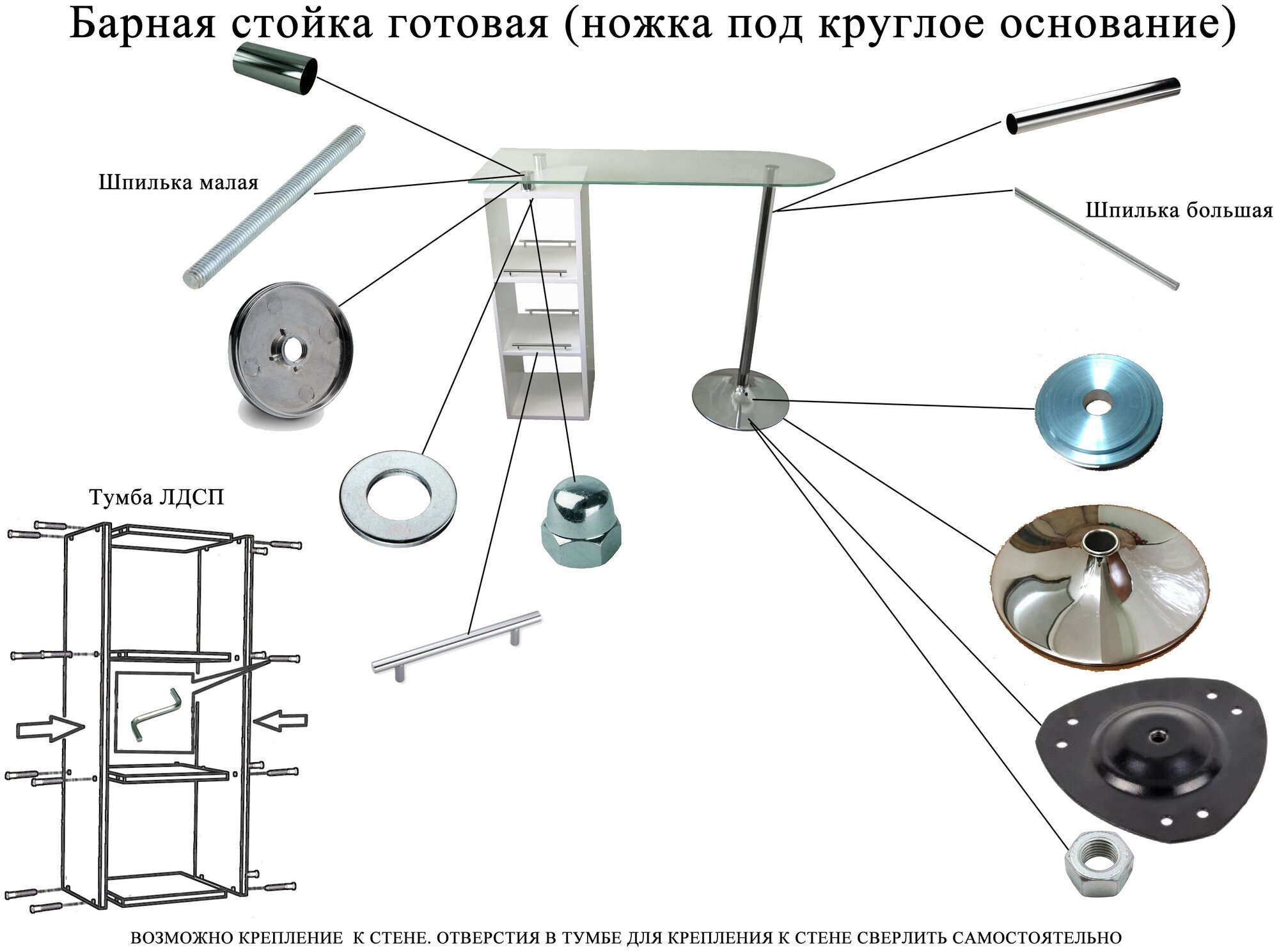 Барная стойка готовая (ножка под круглое основание)

Шпилька малая

Шпилька большая

Тумба ЛДСП

ВОЗМОЖНО КРЕПЛЕНИЕ К СТЕНЕ. ОТВЕРСТИЯ В ТУМБЕ ДЛЯ КРЕПЛЕНИЯ К СТЕНЕ СВЕРЛИТЬ САМОСТОЯТЕЛЬНО