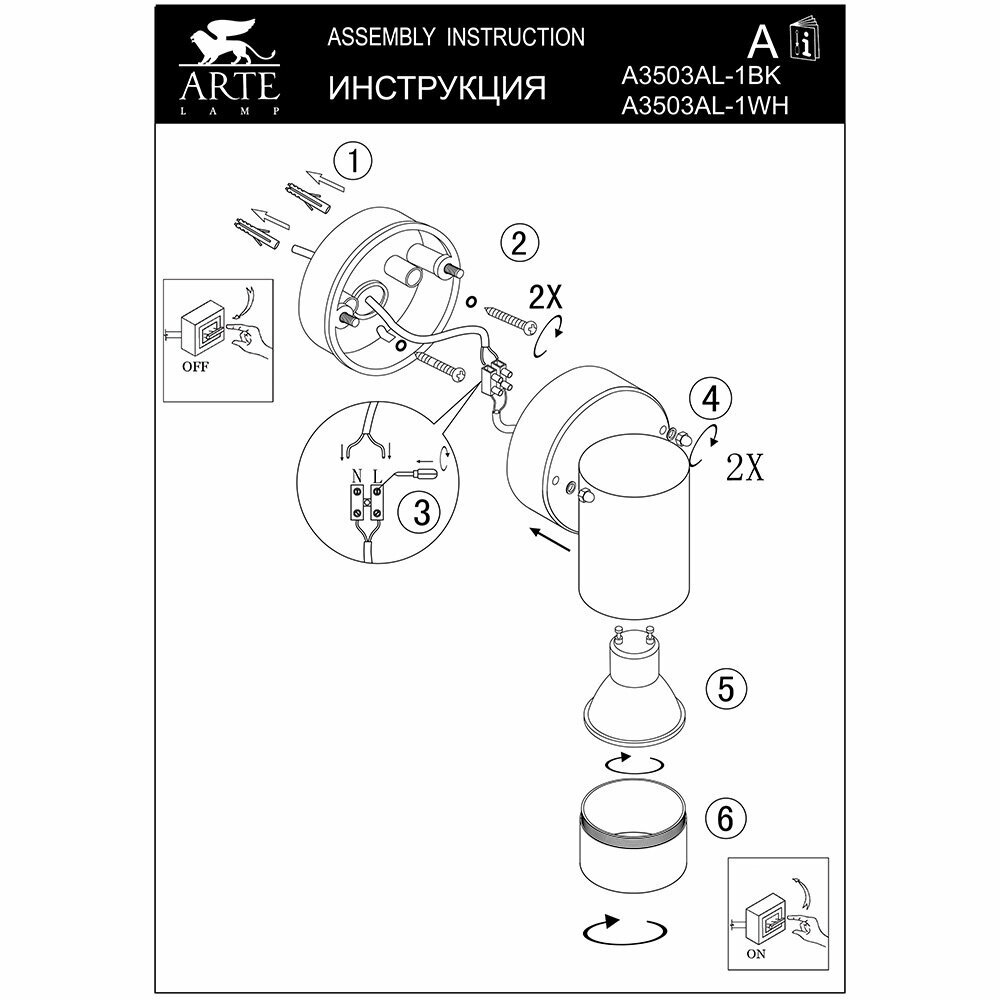 ARTE
LAMP

ASSEMBLY INSTRUCTION

ИНСТРУКЦИЯ

A

A3503AL-1BK
A3503AL-1WH

1

2

2X

OFF

N L

3

4

2X

5

6

ON