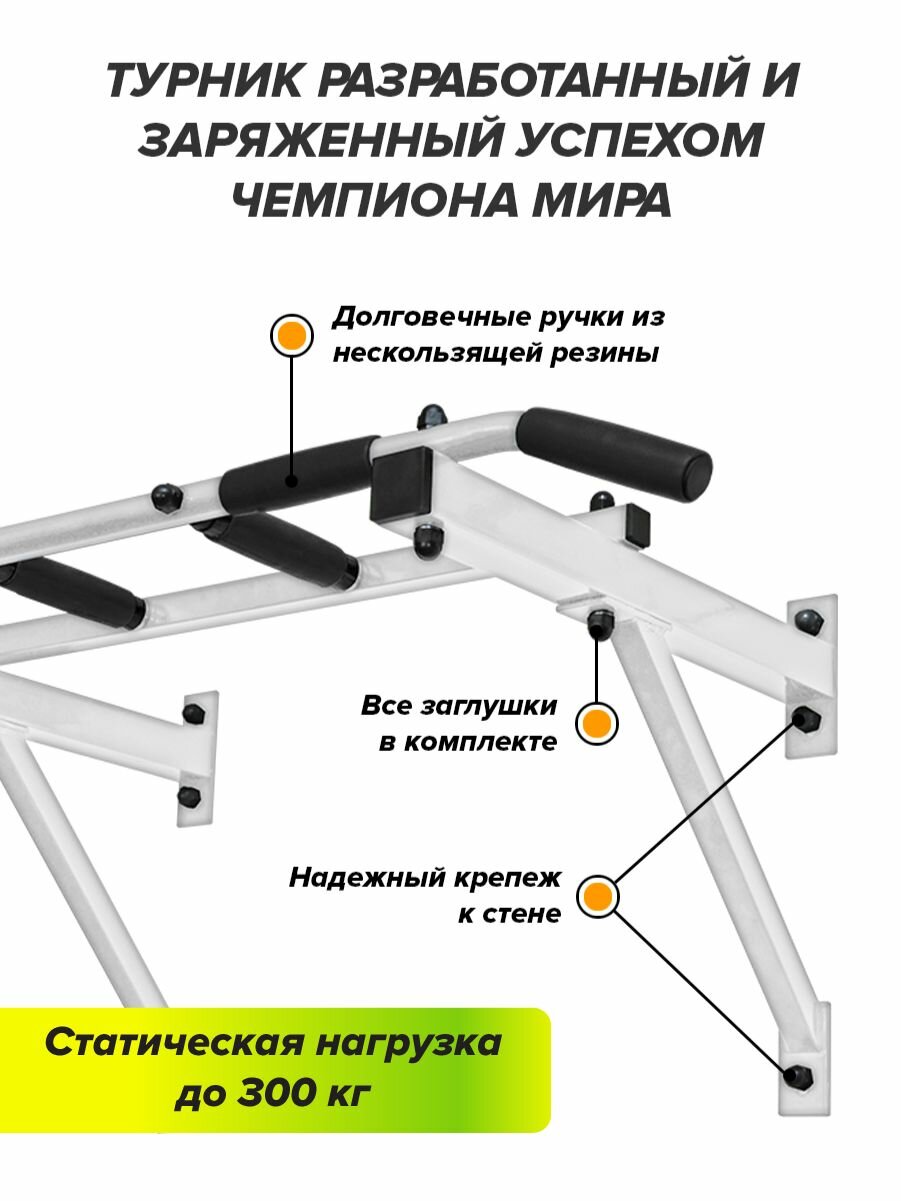 ТУРНИК РАЗРАБОТАННЫЙ И ЗАРЯЖЕННЫЙ УСПЕХОМ ЧЕМПИОНА МИРА

Долговечные ручки из нескользящей резины

Все заглушки в комплекте

Надежный крепеж к стене

Статическая нагрузка до 300 кг