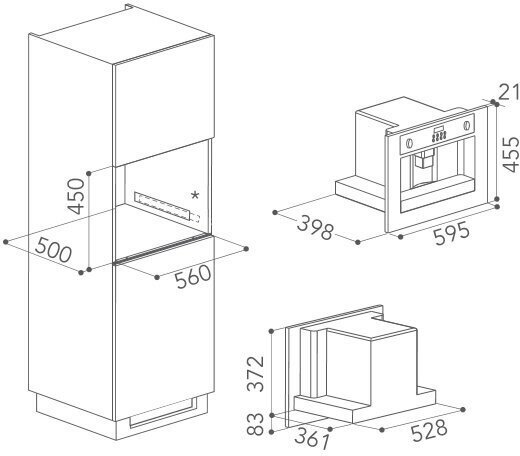 450
*
500
560
21
455
398
595
372
83
361
528