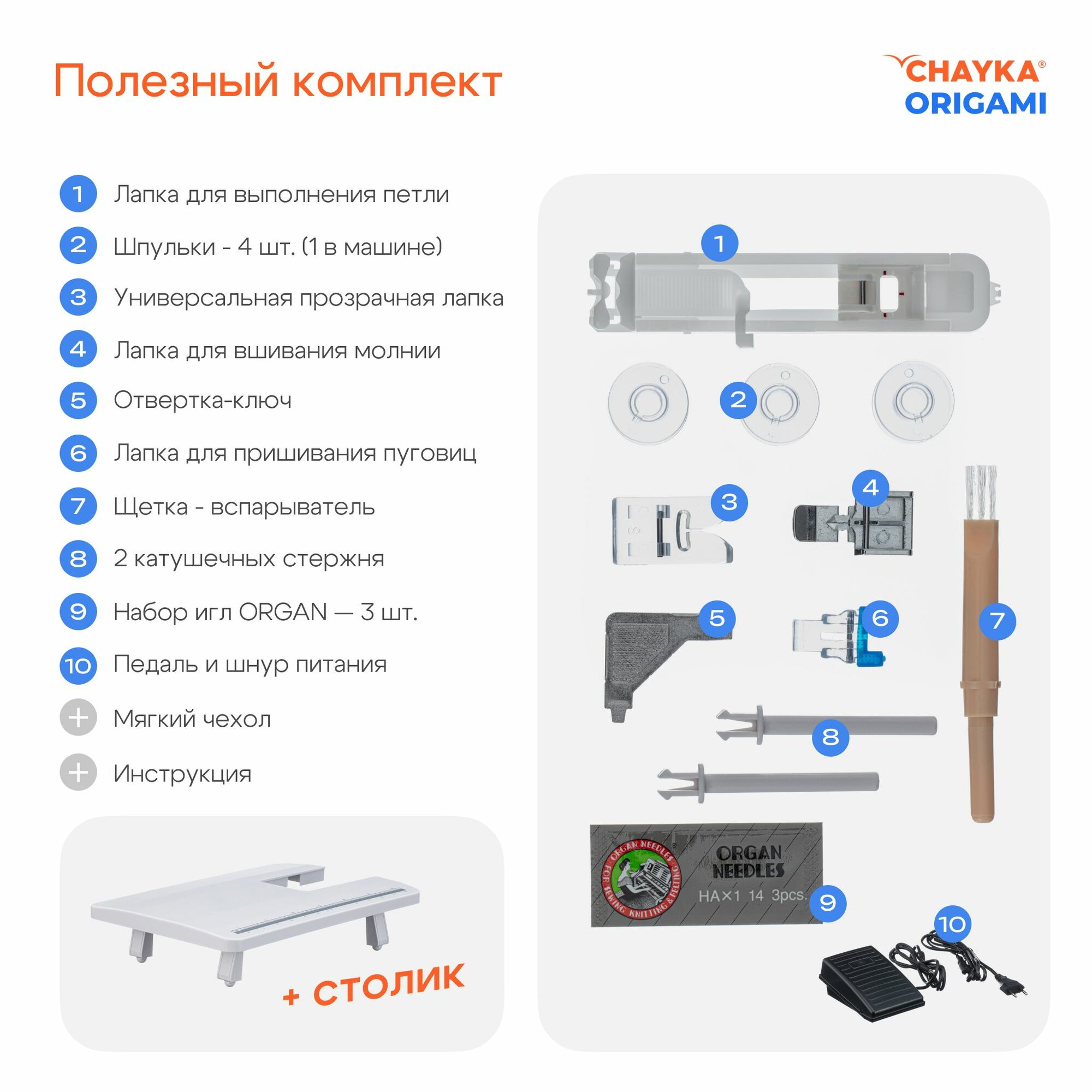 Полезный комплект

CHAYKA®
ORIGAMI

1 Лапка для выполнения петли
2 Шпульки - 4 шт. (1 в машине)
3 Универсальная прозрачная лапка
4 Лапка для вшивания молнии
5 Отвертка-ключ
6 Лапка для пришивания пуговиц
7 Щетка - вспарыватель
8 2 катушечных стержня
9 Набор игл ORGAN — 3 шт.
10 Педаль и шнур питания
+ Мягкий чехол
+ Инструкция

+ СТОЛИК

1
2
3
4
5
6
7
8
ORGAN NEEDLES FOR SEWING KNITTING & FELTING
ORGAN NEEDLES
HA×1 14 3pcs.
9
10