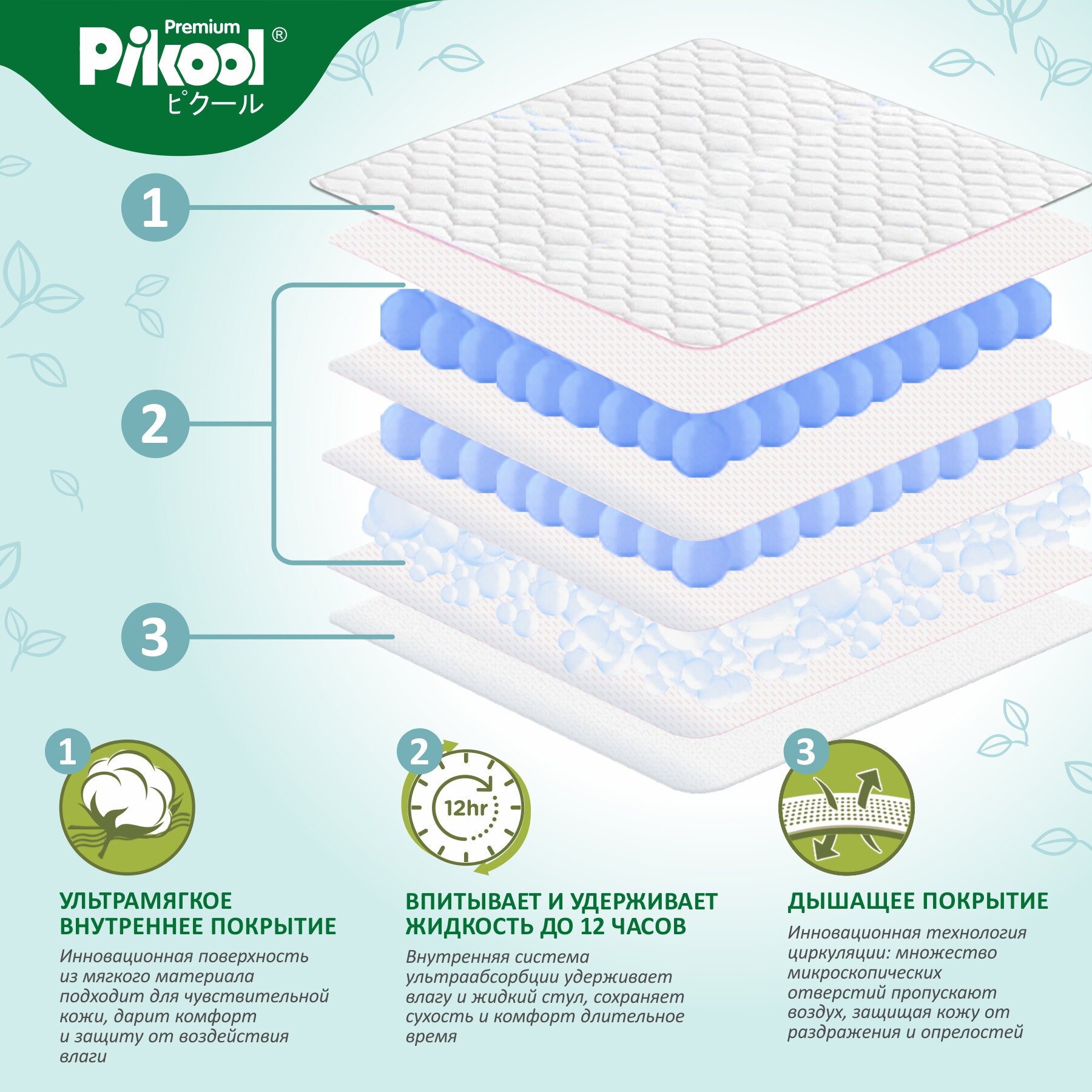 Premium
Pikool®
ピクール

1

2

3

1

УЛЬТРАМЯГКОЕ ВНУТРЕННЕЕ ПОКРЫТИЕ

Инновационная поверхность из мягкого материала подходит для чувствительной кожи, дарит комфорт и защиту от воздействия влаги

2

12hr

ВПИТЫВАЕТ И УДЕРЖИВАЕТ ЖИДКОСТЬ ДО 12 ЧАСОВ

Внутренняя система ультраабсорбции удерживает влагу и жидкий стул, сохраняет сухость и комфорт длительное время

3

ДЫШАЩЕЕ ПОКРЫТИЕ

Инновационная технология циркуляции: множество микроскопических отверстий пропускают воздух, защищая кожу от раздражения и опрелостей