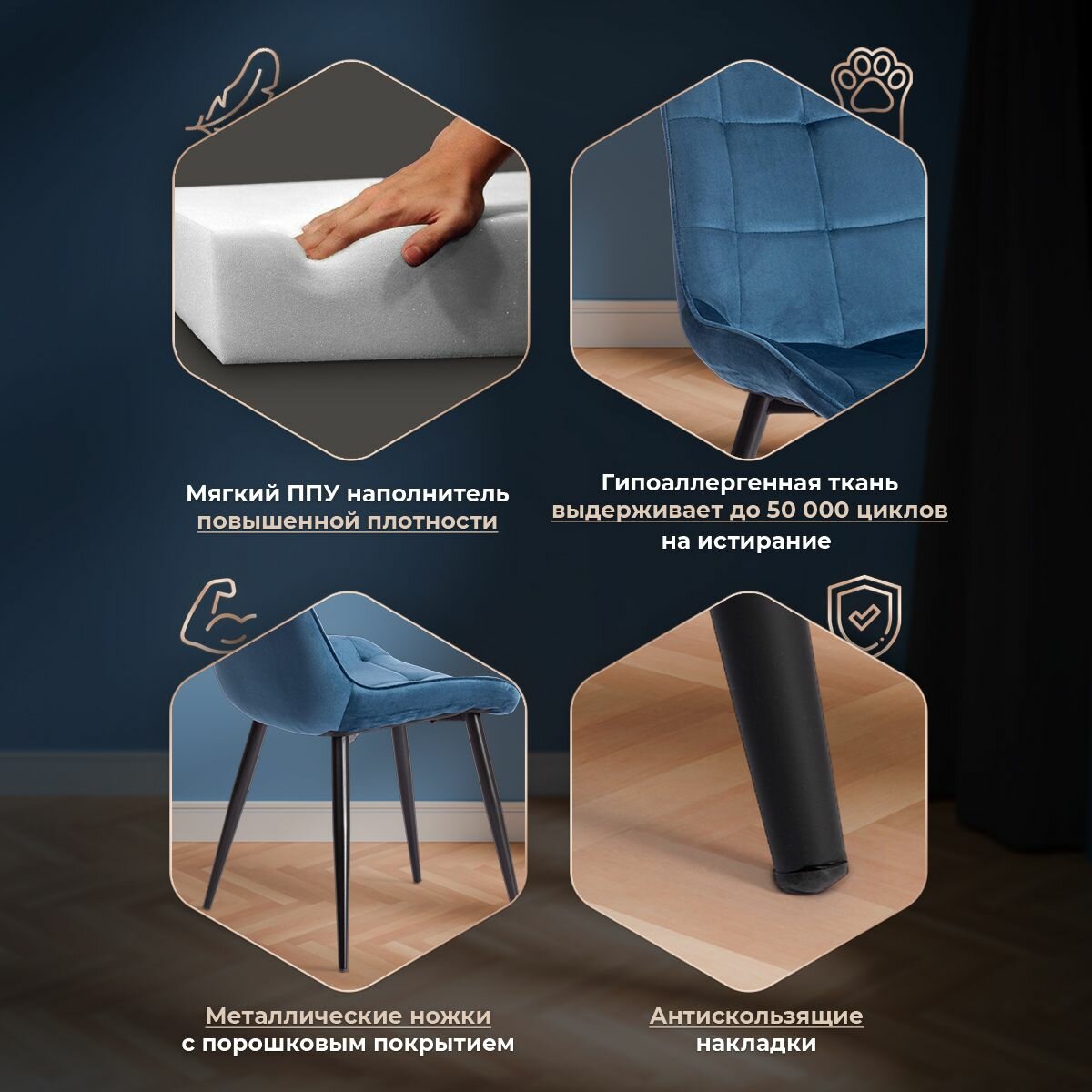 Мягкий ППУ наполнитель повышенной плотности

Гипоаллергенная ткань выдерживает до 50 000 циклов на истирание

Металлические ножки с порошковым покрытием

Антискользящие накладки