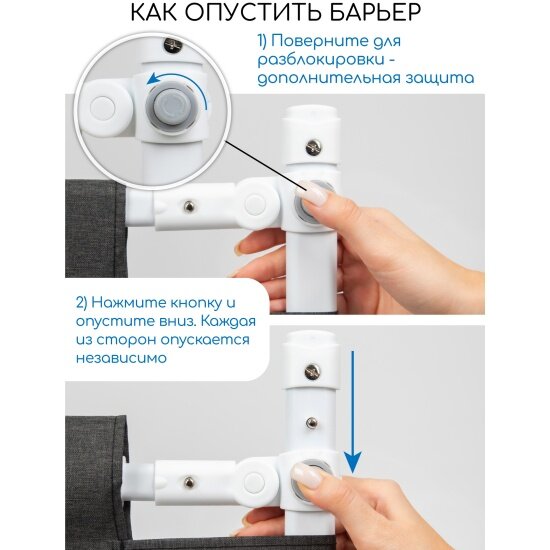 КАК ОПУСТИТЬ БАРЬЕР

1) Поверните для разблокировки - дополнительная защита

2) Нажмите кнопку и опустите вниз. Каждая из сторон опускается независимо