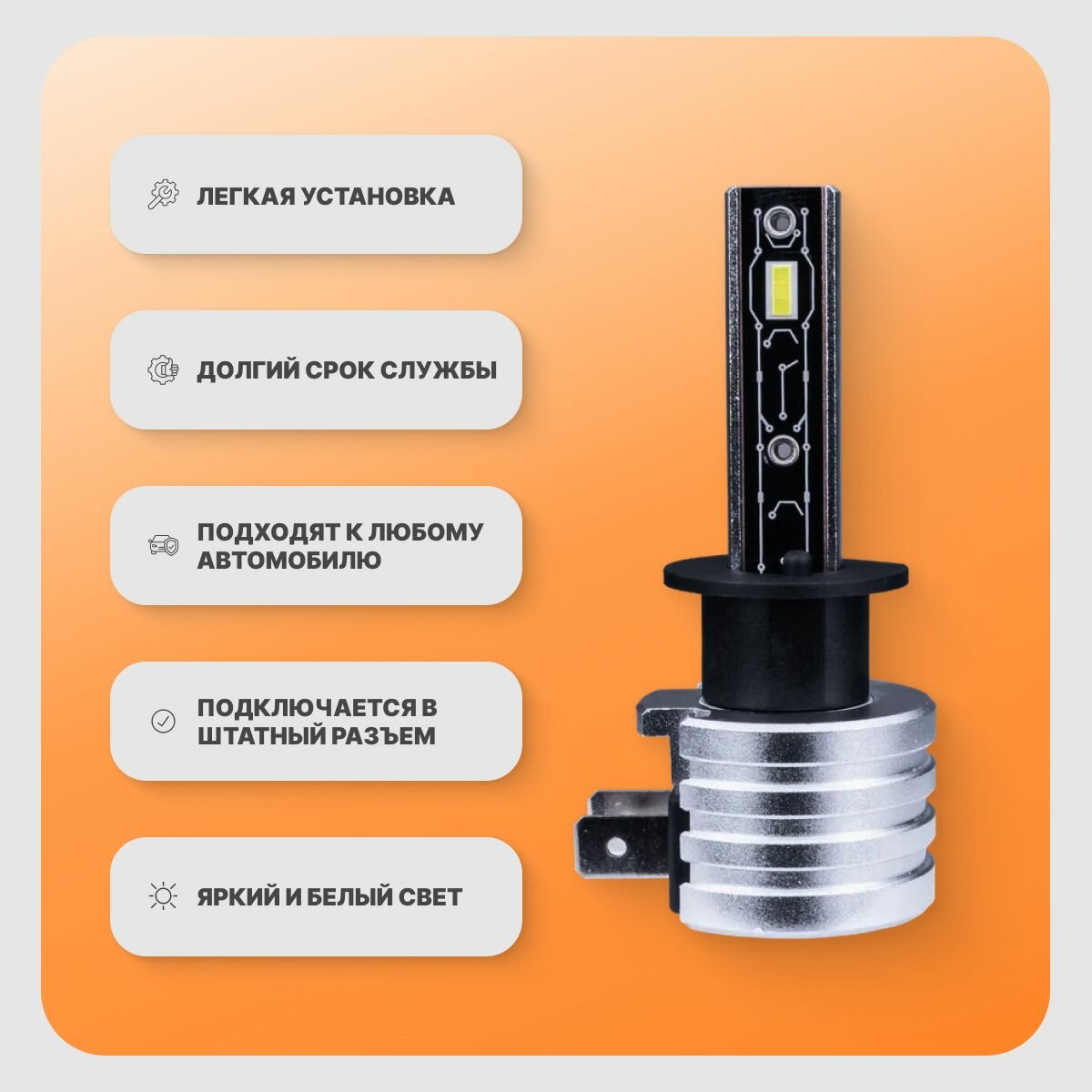 ЛЕГКАЯ УСТАНОВКА

ДОЛГИЙ СРОК СЛУЖБЫ

ПОДХОДЯТ К ЛЮБОМУ АВТОМОБИЛЮ

ПОДКЛЮЧАЕТСЯ В ШТАТНЫЙ РАЗЪЕМ

ЯРКИЙ И БЕЛЫЙ СВЕТ