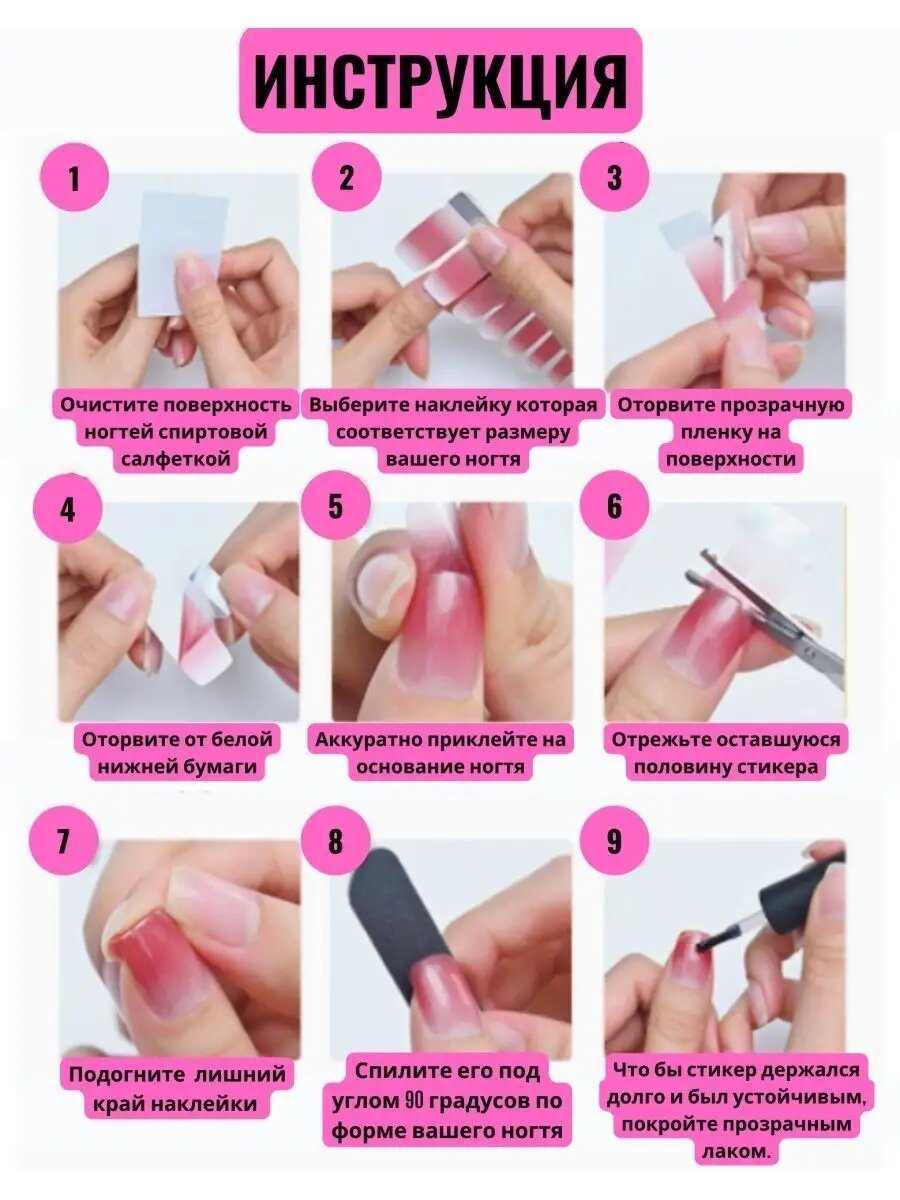 ИНСТРУКЦИЯ

1

Очистите поверхность ногтей спиртовой салфеткой

2

Выберите наклейку которая соответствует размеру вашего ногтя

3

Оторвите прозрачную пленку на поверхности

4

Оторвите от белой нижней бумаги

5

Аккуратно приклейте на основание ногтя

6

Отрежьте оставшуюся половину стикера

7

Подогните лишний край наклейки

8

Спилите его под углом 90 градусов по форме вашего ногтя

9

Что бы стикер держался долго и был устойчивым, покройте прозрачным лаком.