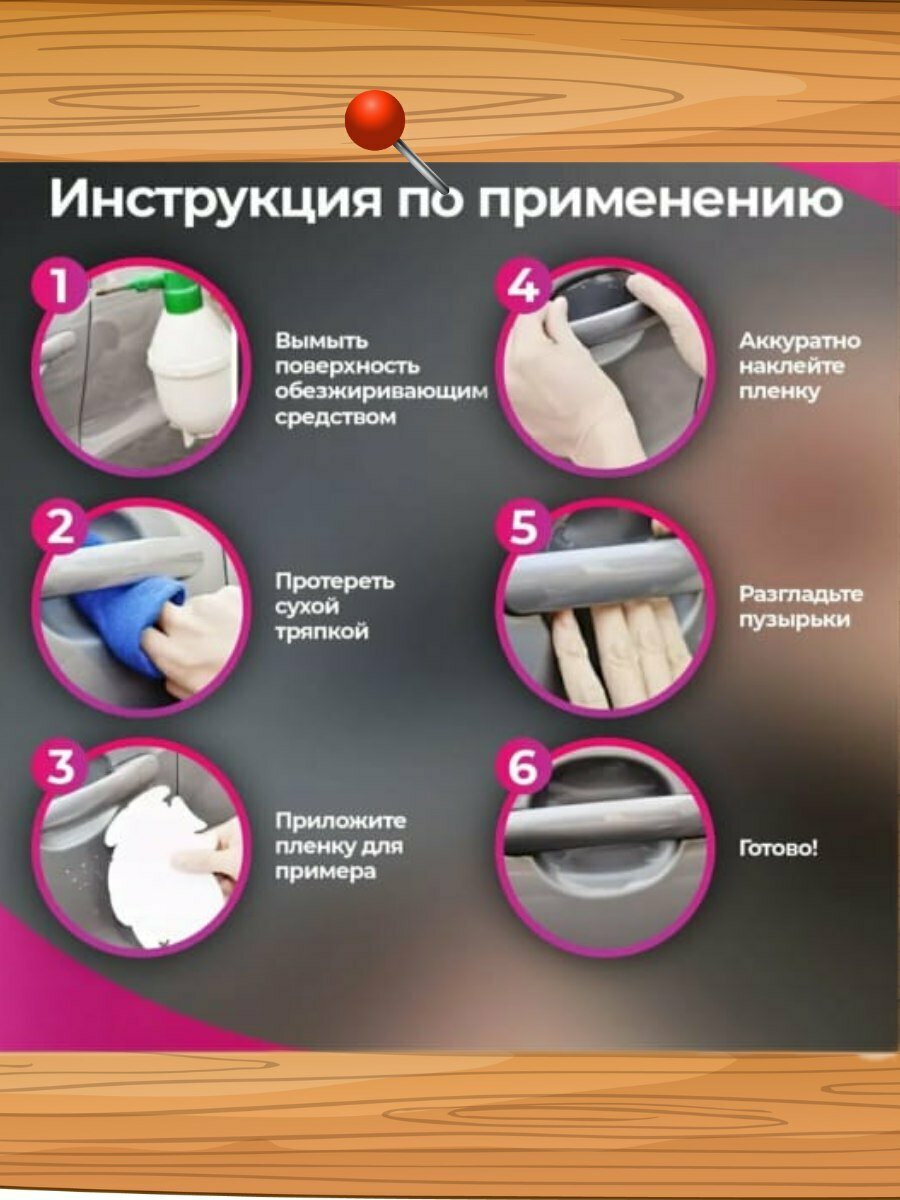 Инструкция по применению

1
Вымыть поверхность обезжиривающим средством

2
Протереть сухой тряпкой

3
Приложите пленку для примера

4
Аккуратно наклейте пленку

5
Разгладьте пузырьки

6
Готово!