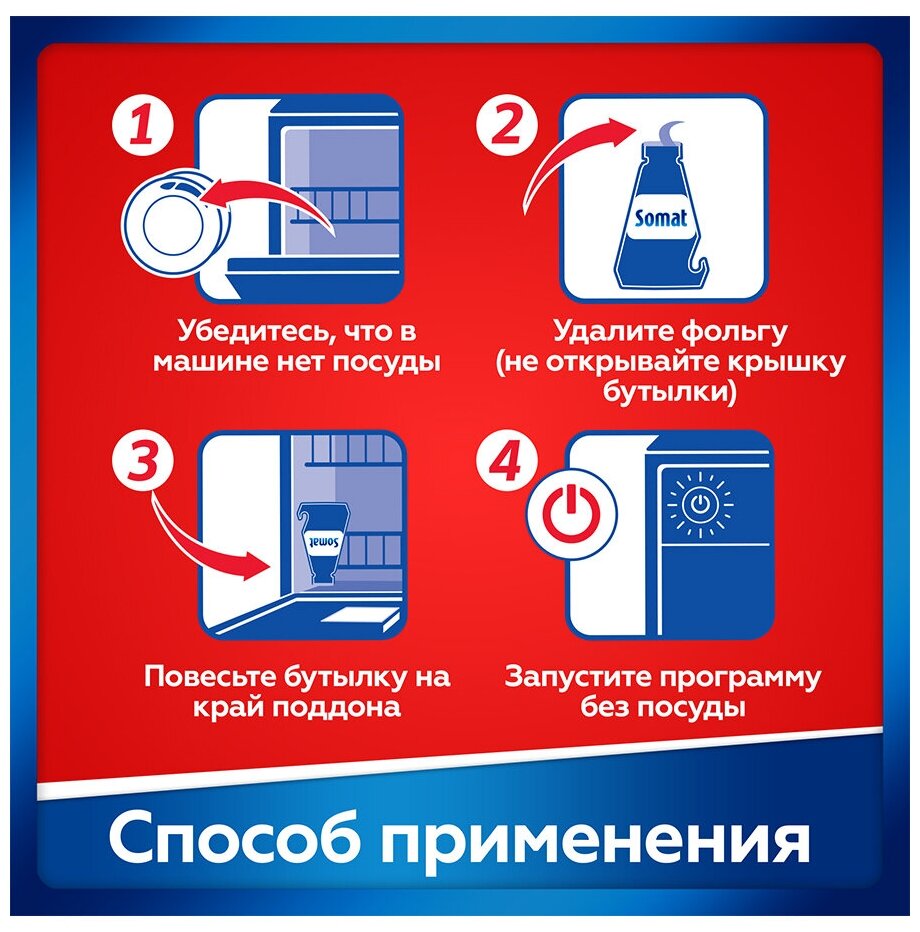 1

Убедитесь, что в машине нет посуды

2

Somat

Удалите фольгу (не открывайте крышку бутылки)

3

Somat

Повесьте бутылку на край поддона

4

Запустите программу без посуды

Способ применения