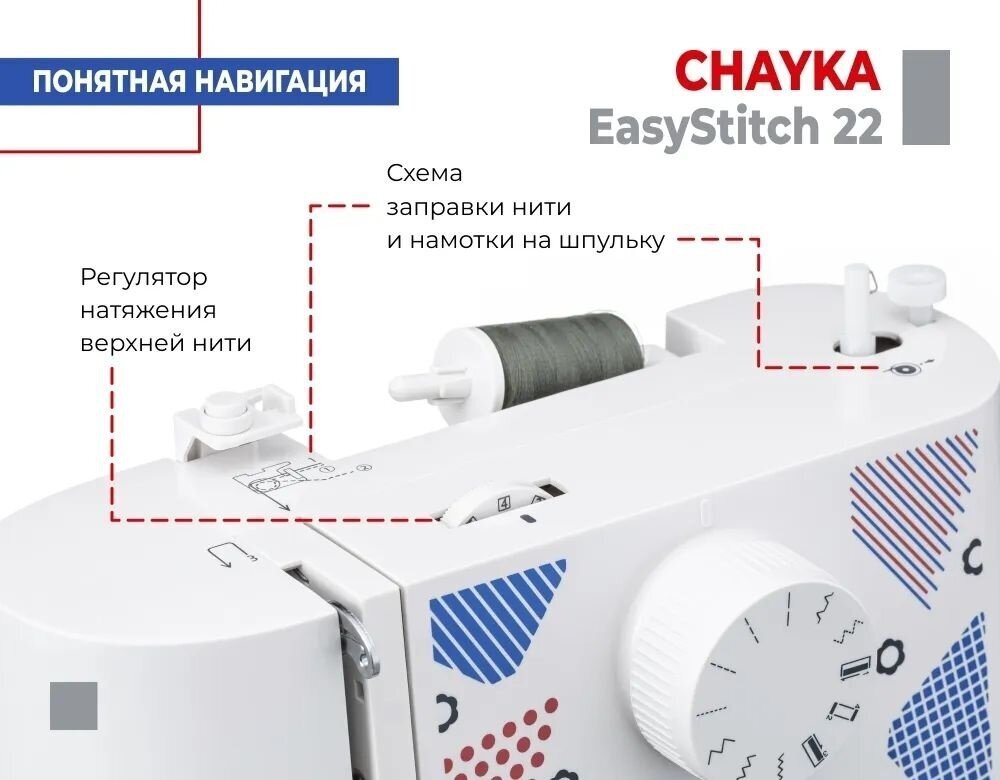 ПОНЯТНАЯ НАВИГАЦИЯ

CHAYKA
EasyStitch 22

Схема
заправки нити
и намотки на шпульку

Регулятор
натяжения
верхней нити

4