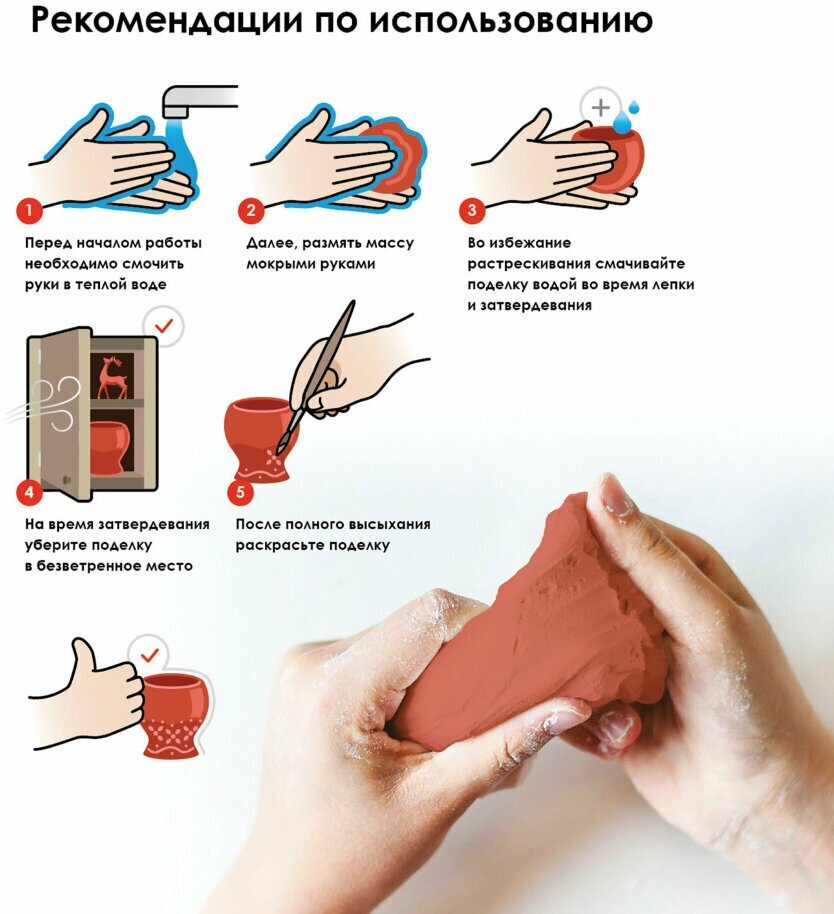 Рекомендации по использованию

1
Перед началом работы необходимо смочить руки в теплой воде

2
Далее, размять массу мокрыми руками

3
Во избежание растрескивания смачивайте поделку водой во время лепки и затвердевания

4
На время затвердевания уберите поделку в безветренное место

5
После полного высыхания раскрасьте поделку