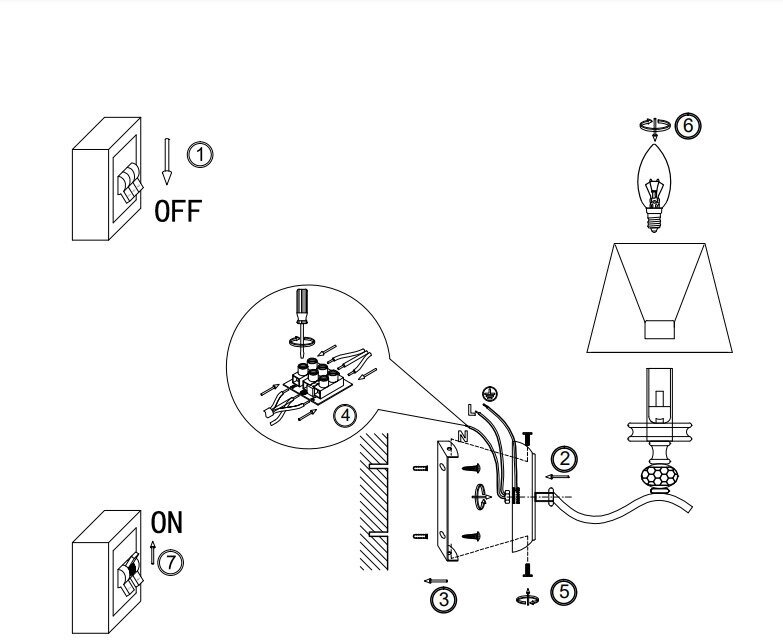 ① OFF

⑥

④

L N

②

ON ⑦

③ ⑤